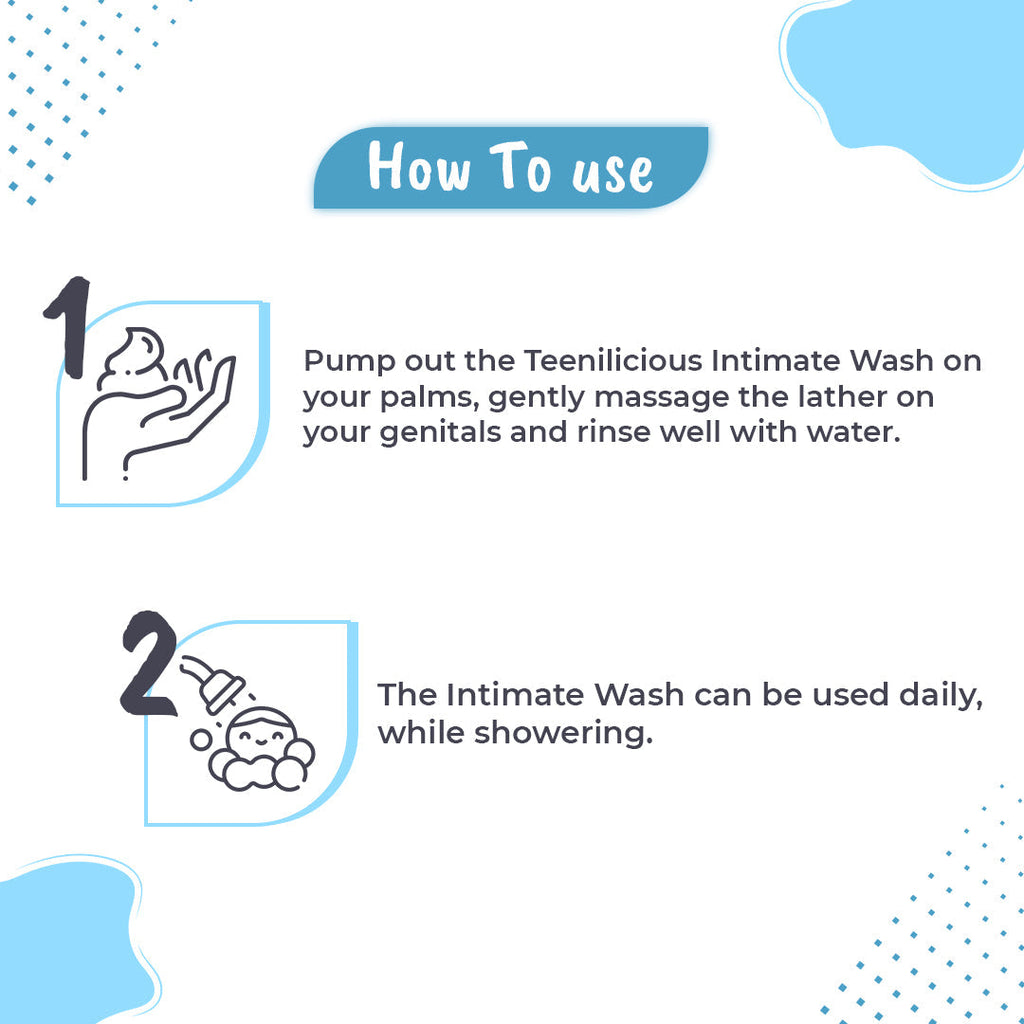 How To use

1

Pump out the Teenilicious Intimate Wash on your palms, gently massage the lather on your genitals and rinse well with water.

2

The Intimate Wash can be used daily, while showering.