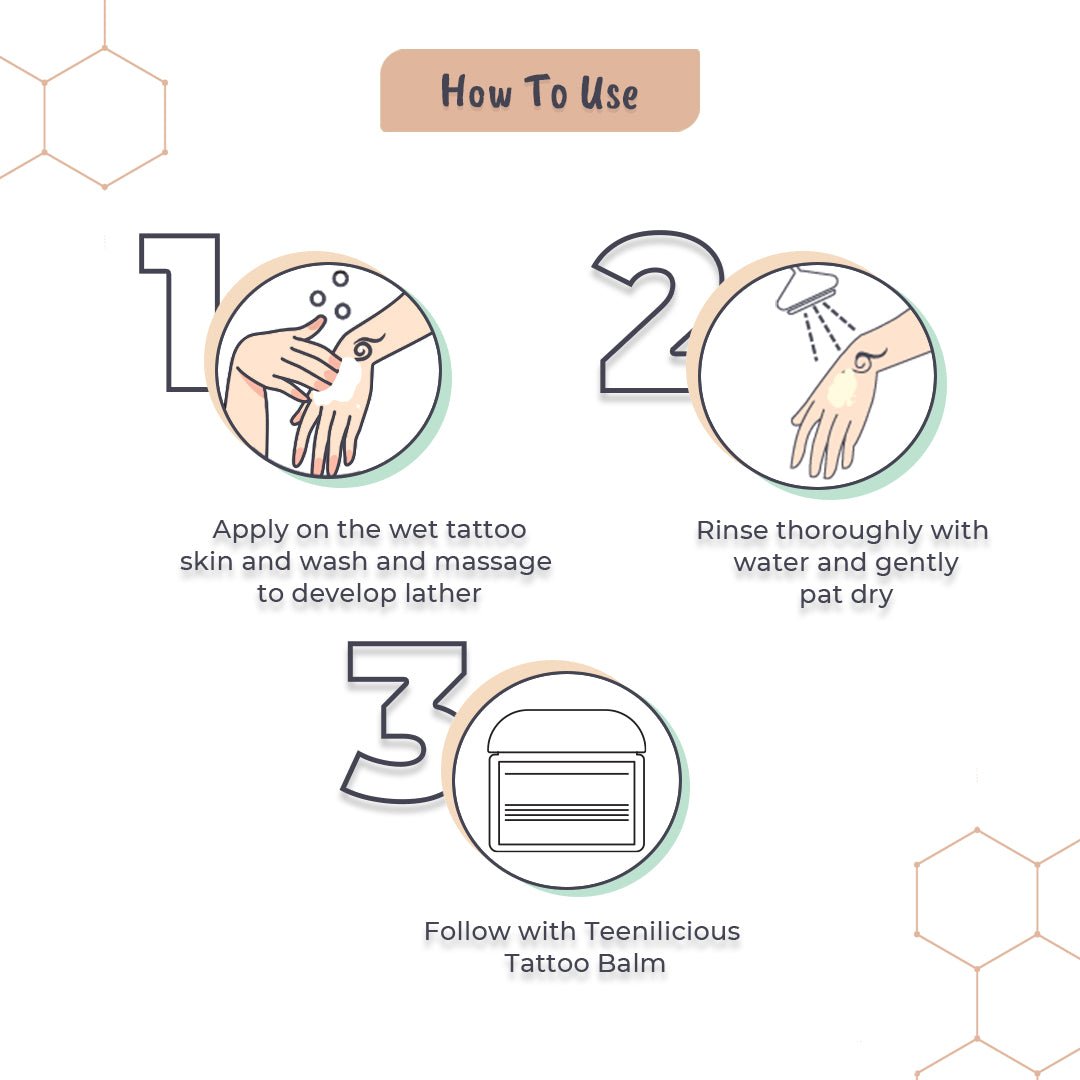 How To Use

1

Apply on the wet tattoo skin and wash and massage to develop lather

2

Rinse thoroughly with water and gently pat dry

3

Follow with Teenilicious Tattoo Balm