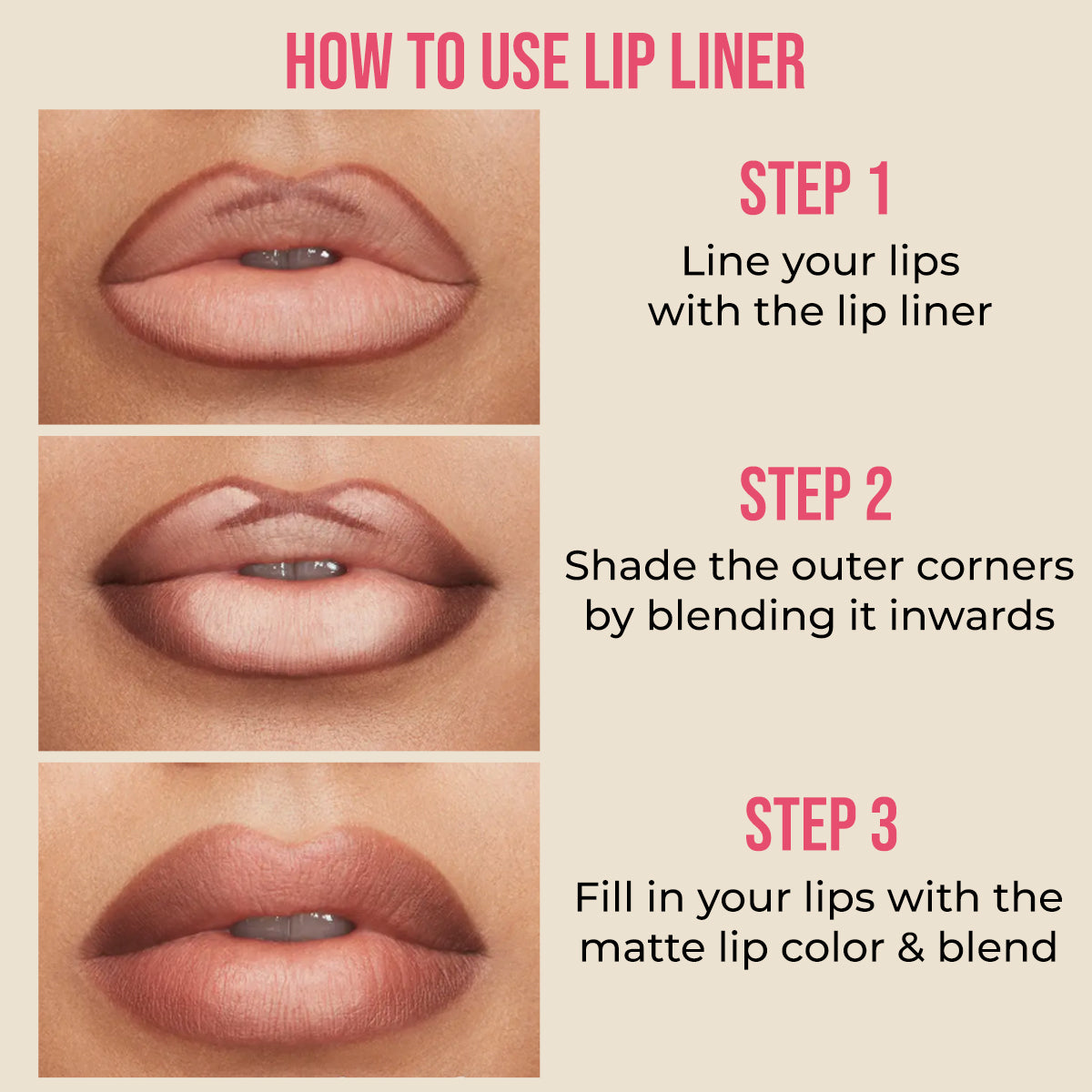 HOW TO USE LIP LINER

STEP 1
Line your lips with the lip liner

STEP 2
Shade the outer corners by blending it inwards

STEP 3
Fill in your lips with the matte lip color & blend