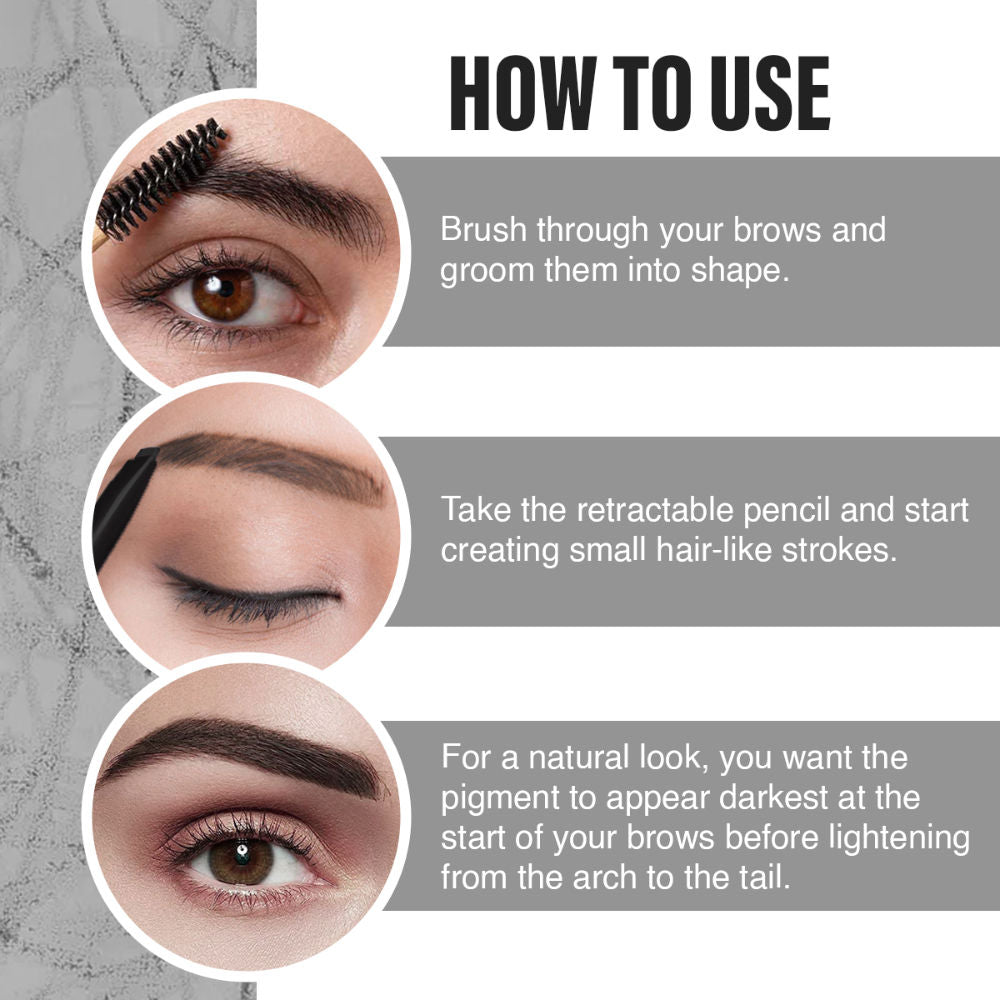 HOW TO USE

Brush through your brows and groom them into shape.

Take the retractable pencil and start creating small hair-like strokes.

For a natural look, you want the pigment to appear darkest at the start of your brows before lightening from the arch to the tail.