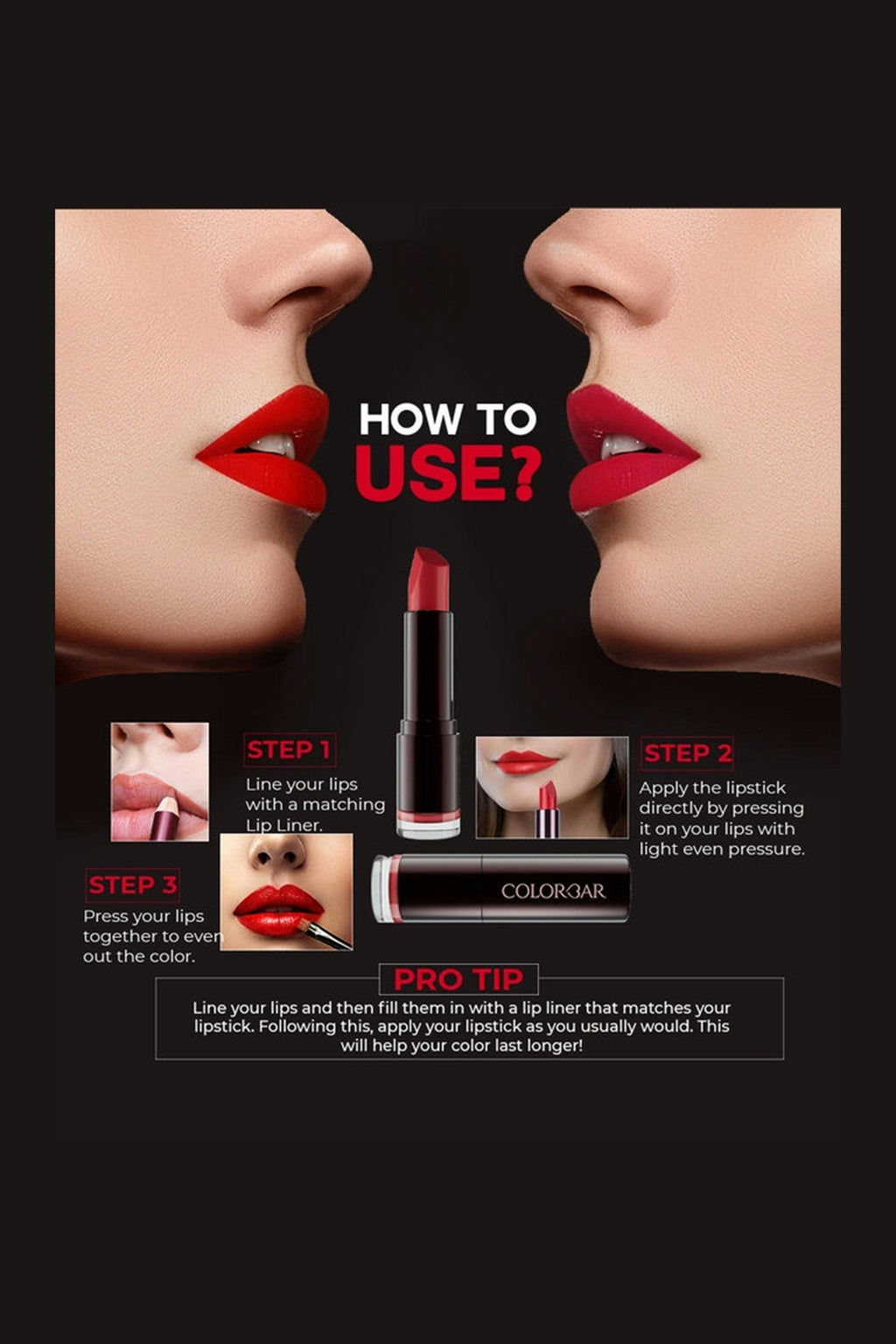 HOW TO
USE?

STEP 1
Line your lips with a matching Lip Liner.

STEP 2
Apply the lipstick directly by pressing it on your lips with light even pressure.

STEP 3
Press your lips together to even out the color.

COLORBAR

PRO TIP
Line your lips and then fill them in with a lip liner that matches your lipstick. Following this, apply your lipstick as you usually would. This will help your color last longer!