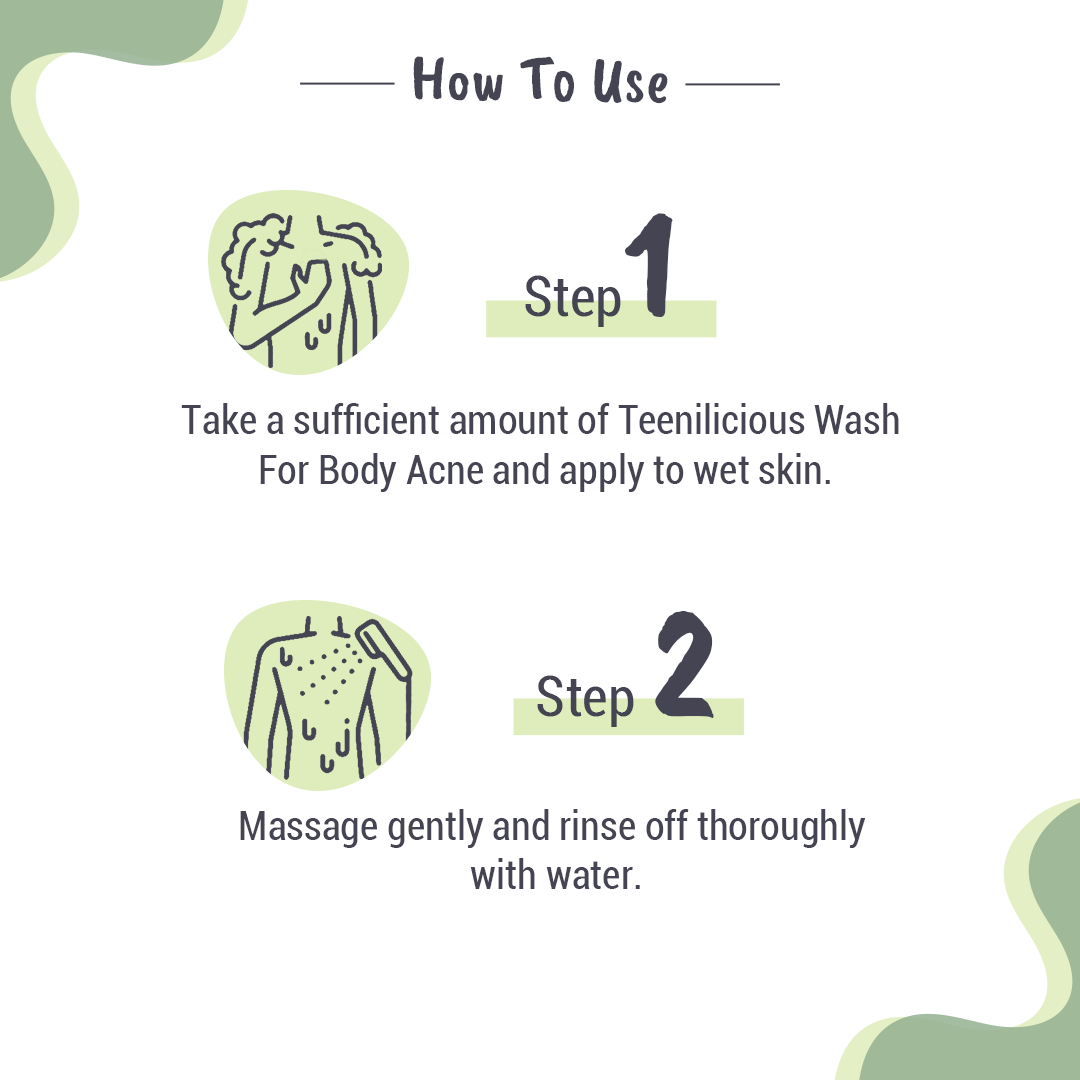 How To Use

Step 1

Take a sufficient amount of Teenilicious Wash For Body Acne and apply to wet skin.

Step 2

Massage gently and rinse off thoroughly with water.