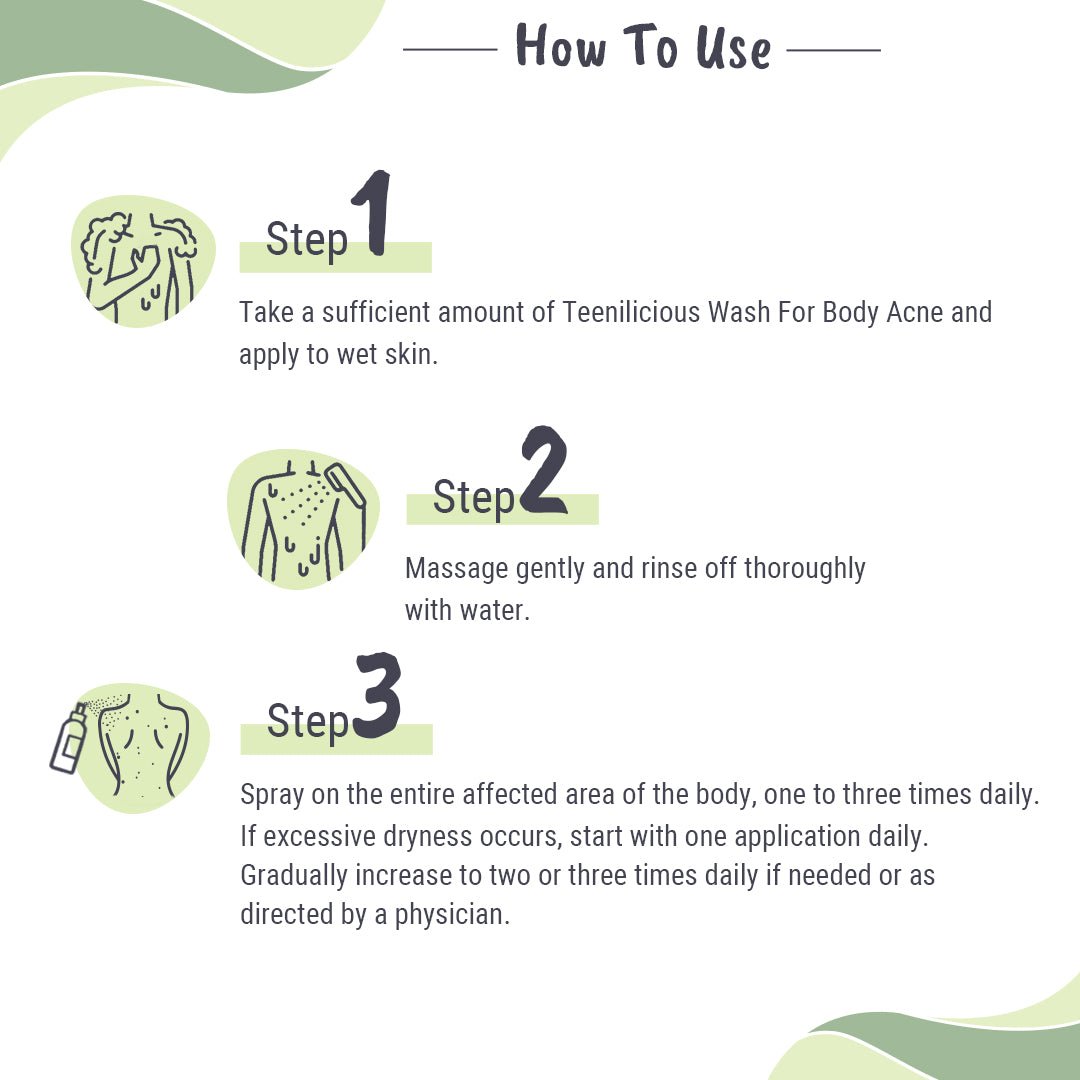 How To Use

Step 1

Take a sufficient amount of Teenilicious Wash For Body Acne and apply to wet skin.

Step 2

Massage gently and rinse off thoroughly with water.

Step 3

Spray on the entire affected area of the body, one to three times daily. If excessive dryness occurs, start with one application daily. Gradually increase to two or three times daily if needed or as directed by a physician.