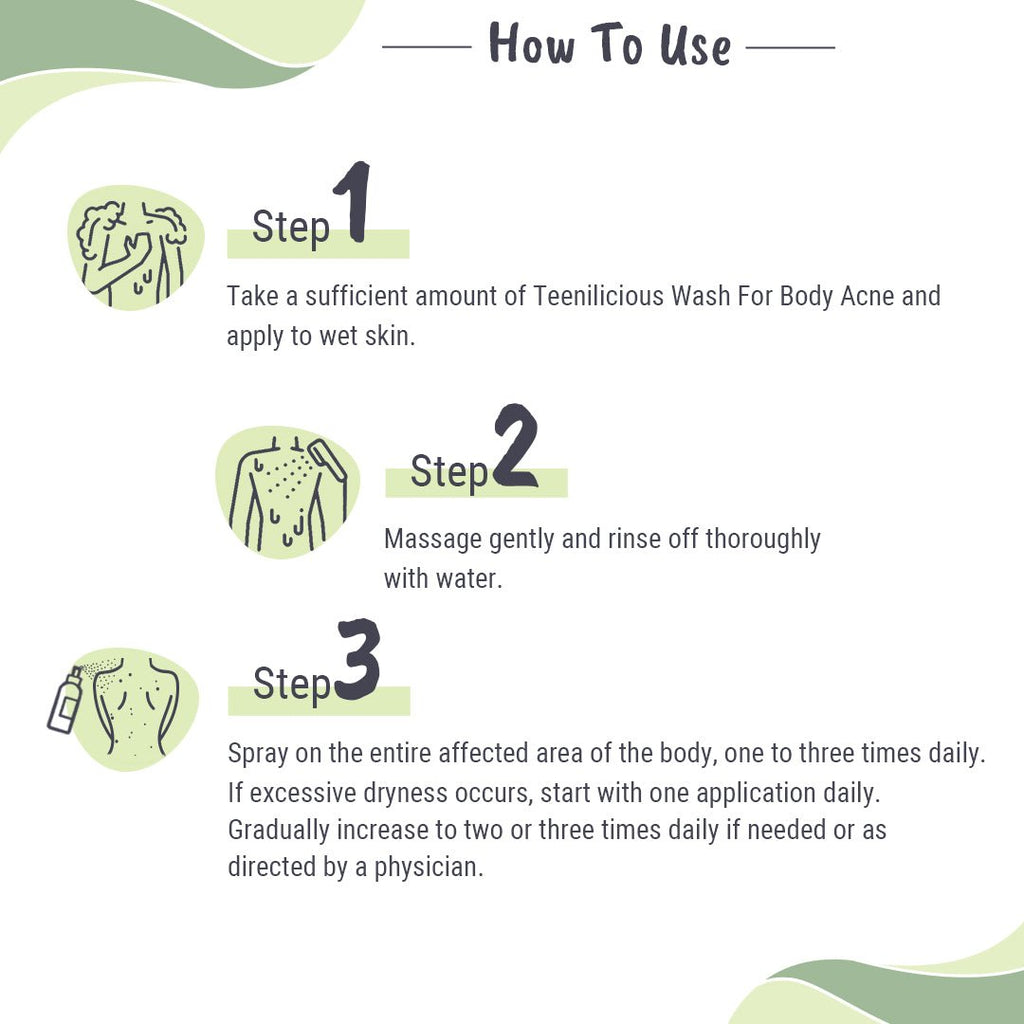 How To Use

Step 1

Take a sufficient amount of Teenilicious Wash For Body Acne and apply to wet skin.

Step 2

Massage gently and rinse off thoroughly with water.

Step 3

Spray on the entire affected area of the body, one to three times daily. If excessive dryness occurs, start with one application daily. Gradually increase to two or three times daily if needed or as directed by a physician.