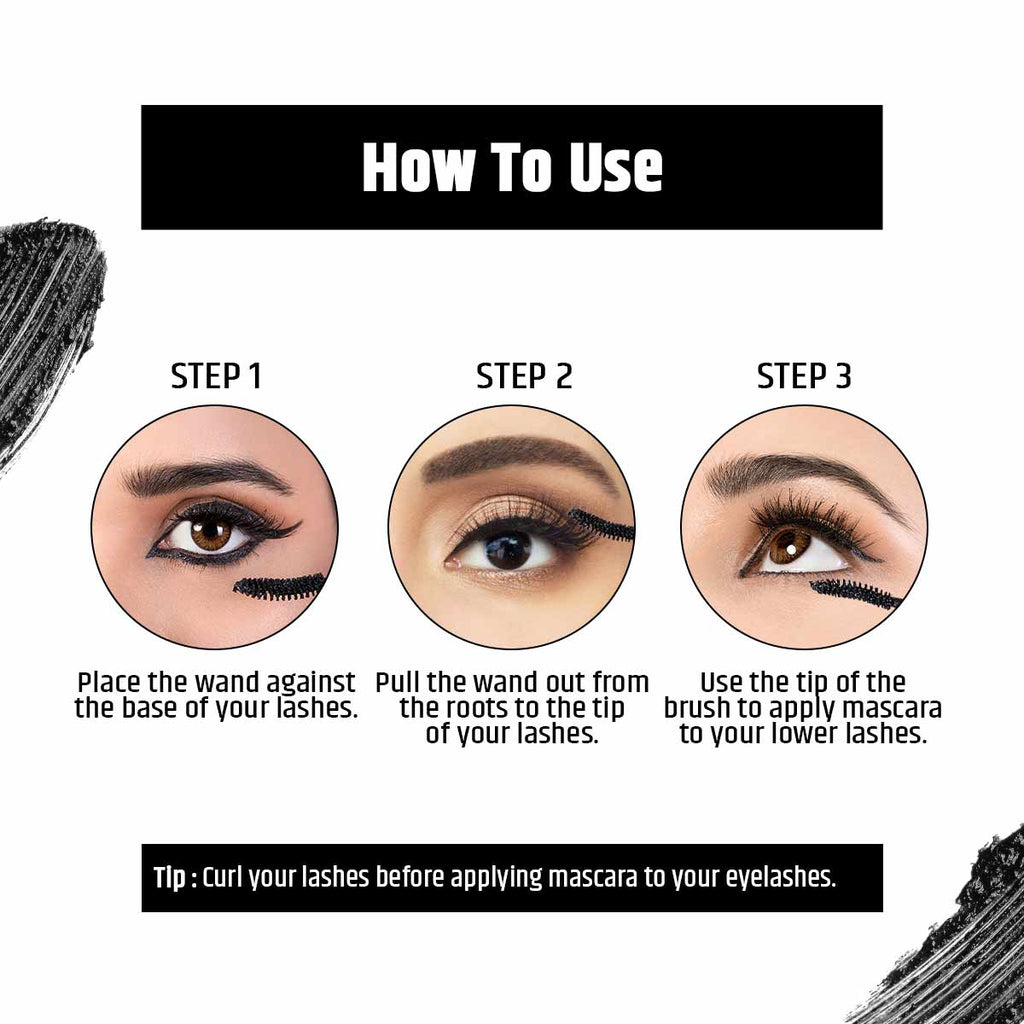 How To Use

STEP 1

Place the wand against the base of your lashes.

STEP 2

Pull the wand out from the roots to the tip of your lashes.

STEP 3

Use the tip of the brush to apply mascara to your lower lashes.

Tip : Curl your lashes before applying mascara to your eyelashes.