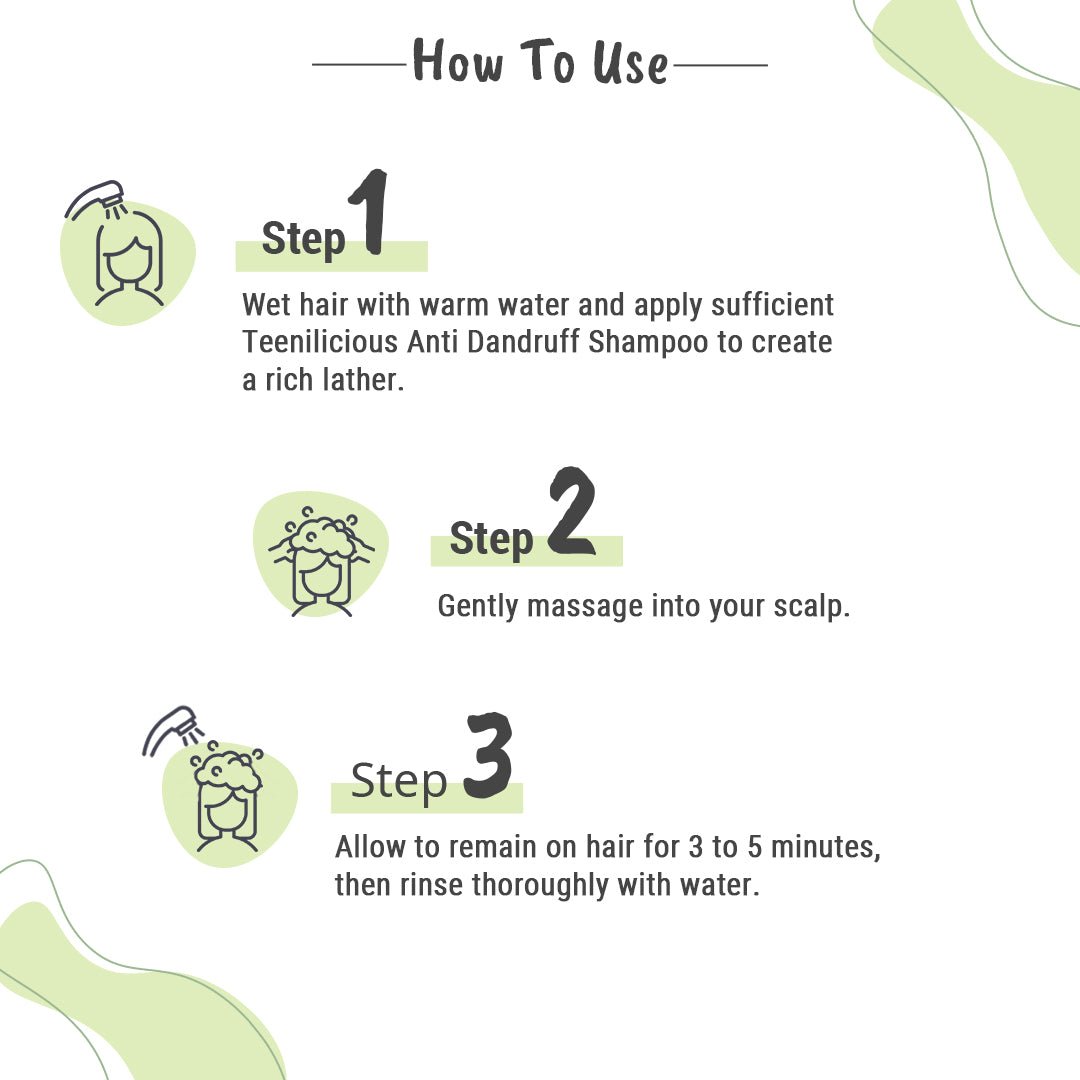 How To Use

Step 1

Wet hair with warm water and apply sufficient Teenilicious Anti Dandruff Shampoo to create a rich lather.

Step 2

Gently massage into your scalp.

Step 3

Allow to remain on hair for 3 to 5 minutes, then rinse thoroughly with water.