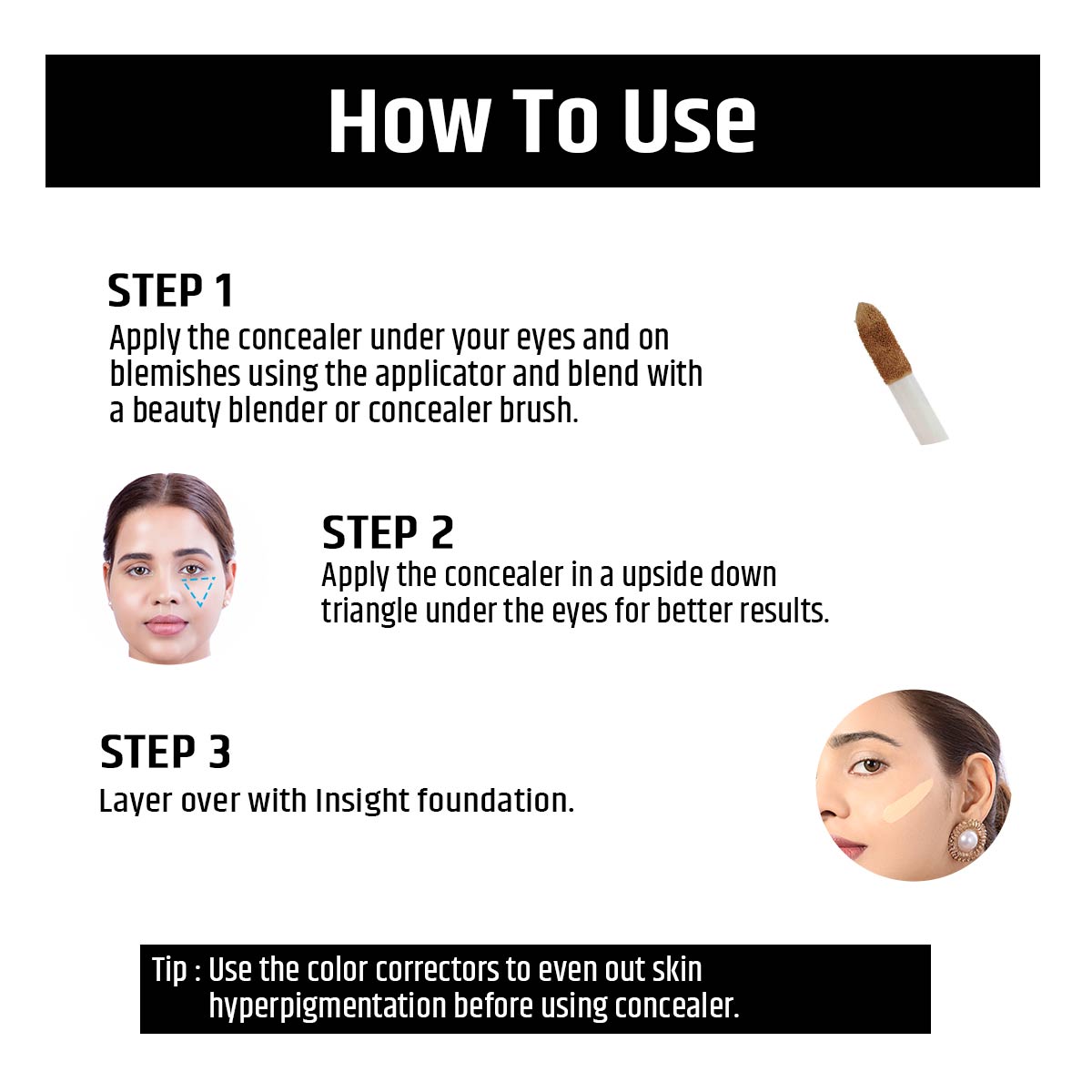 How To Use

STEP 1
Apply the concealer under your eyes and on blemishes using the applicator and blend with a beauty blender or concealer brush.

STEP 2
Apply the concealer in a upside down triangle under the eyes for better results.

STEP 3
Layer over with Insight foundation.

Tip : Use the color correctors to even out skin hyperpigmentation before using concealer.