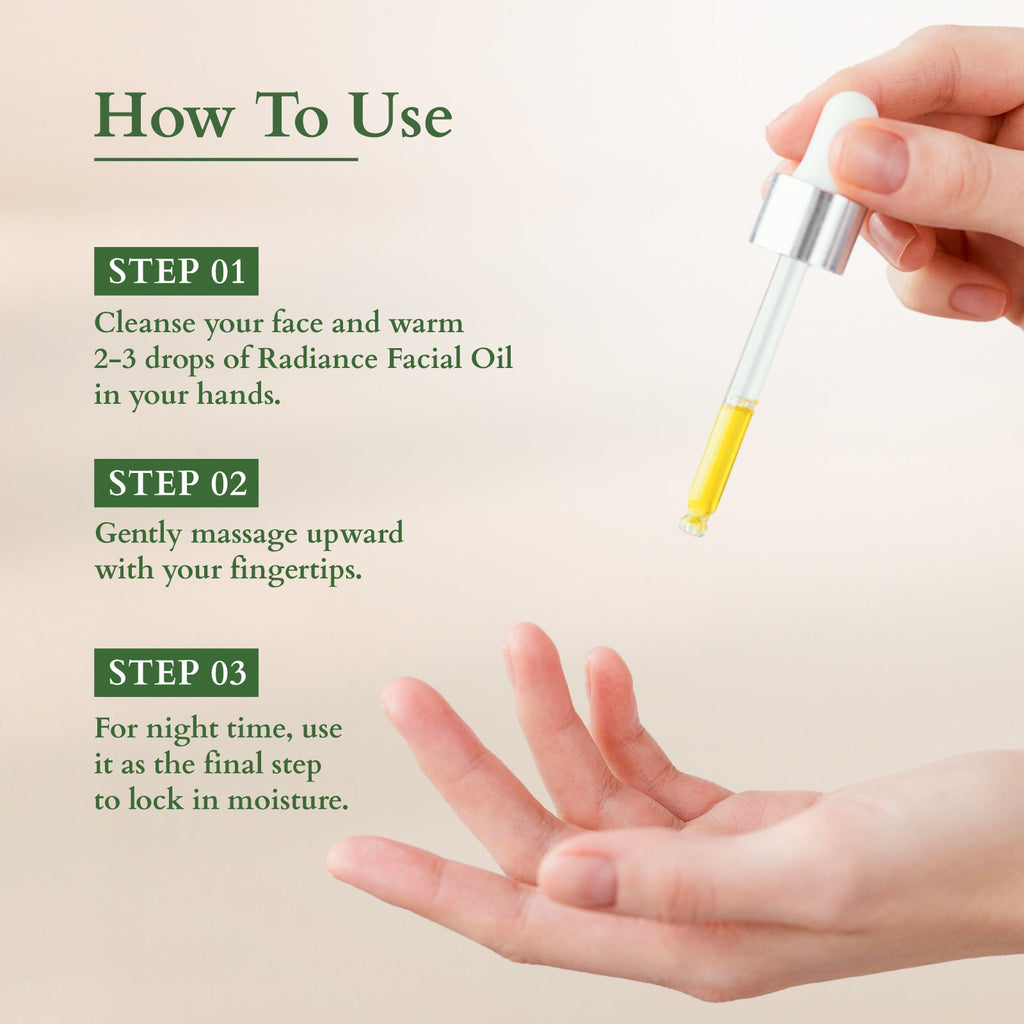 How To Use

STEP 01

Cleanse your face and warm 2-3 drops of Radiance Facial Oil in your hands.

STEP 02

Gently massage upward with your fingertips.

STEP 03

For night time, use it as the final step to lock in moisture.