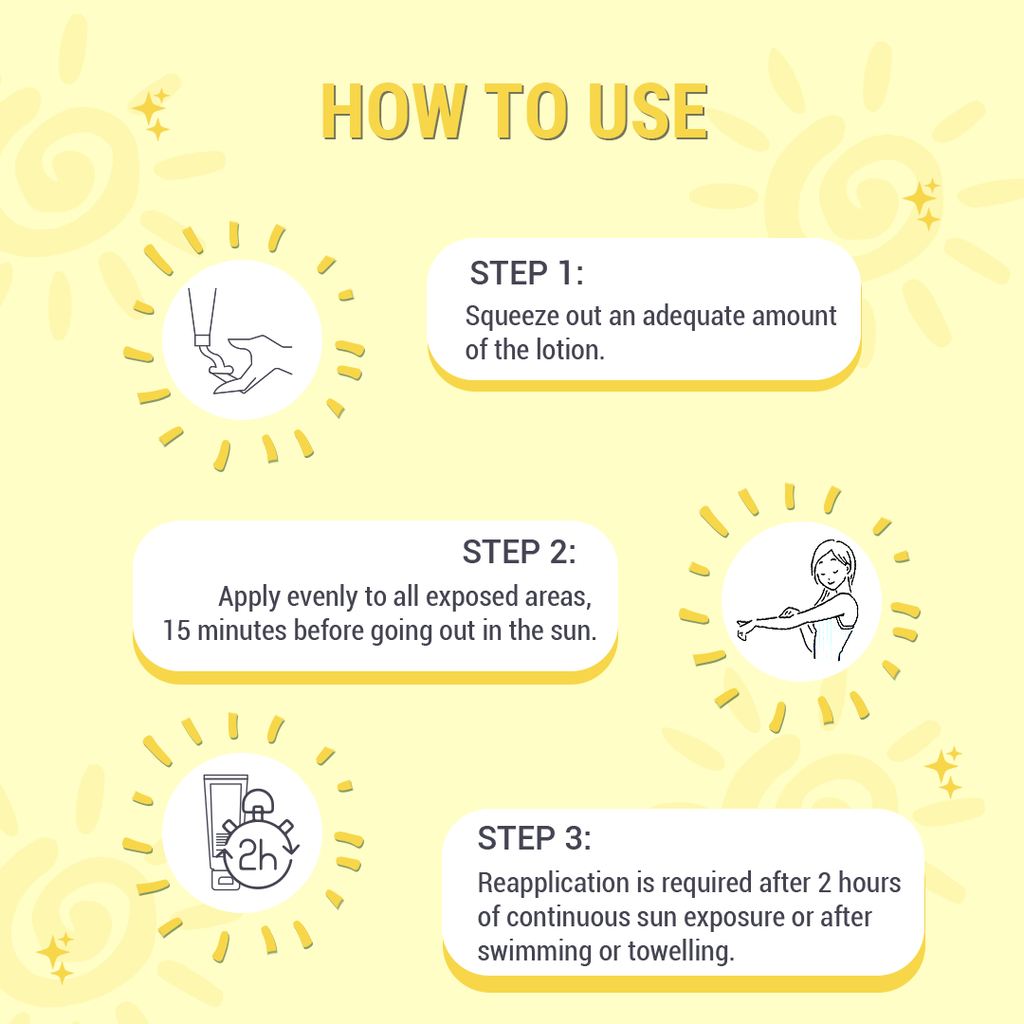 HOW TO USE

STEP 1:
Squeeze out an adequate amount of the lotion.

STEP 2:
Apply evenly to all exposed areas, 15 minutes before going out in the sun.

2h

STEP 3:
Reapplication is required after 2 hours of continuous sun exposure or after swimming or towelling.