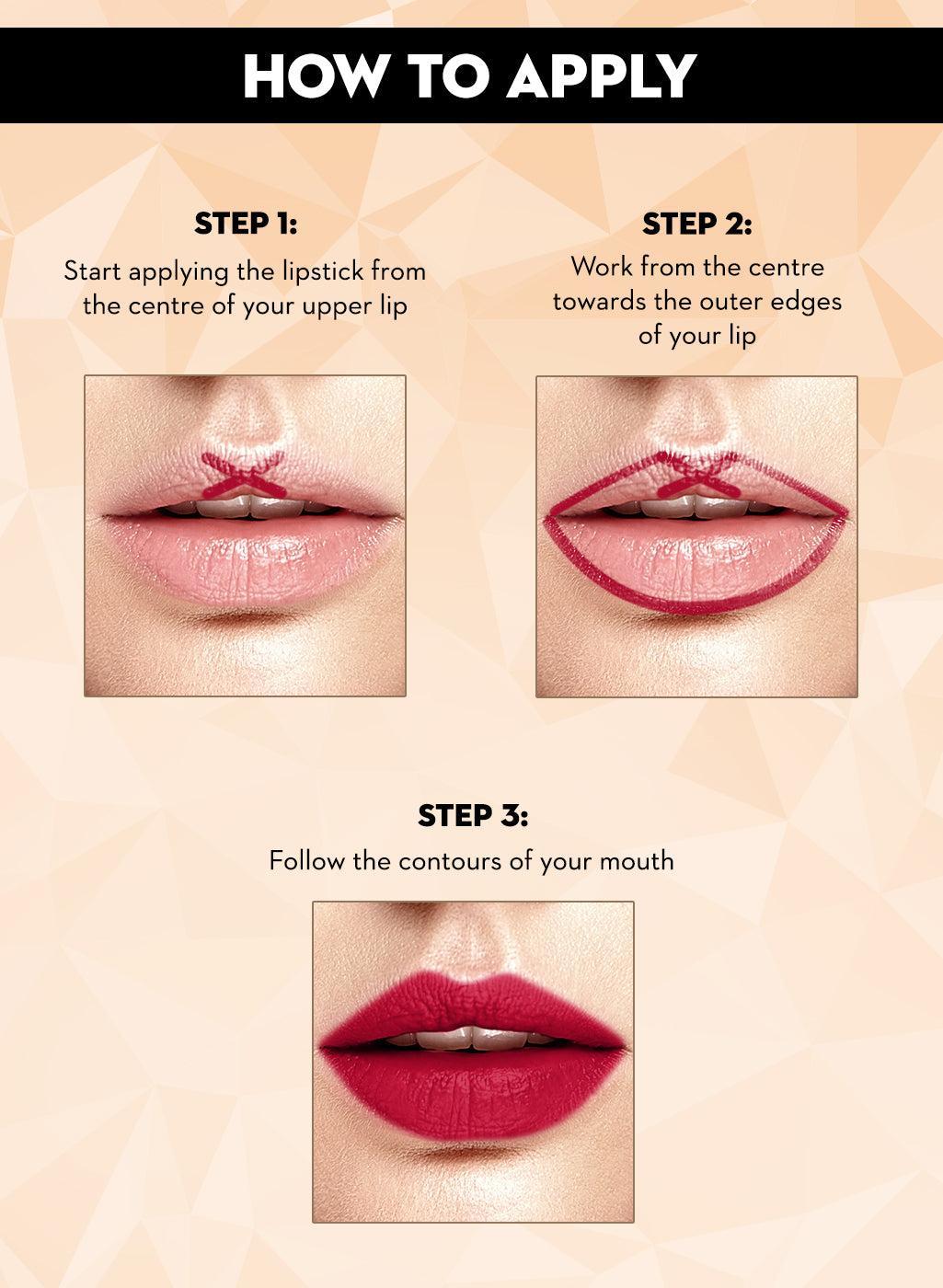 HOW TO APPLY

STEP 1:
Start applying the lipstick from the centre of your upper lip

STEP 2:
Work from the centre towards the outer edges of your lip

STEP 3:
Follow the contours of your mouth