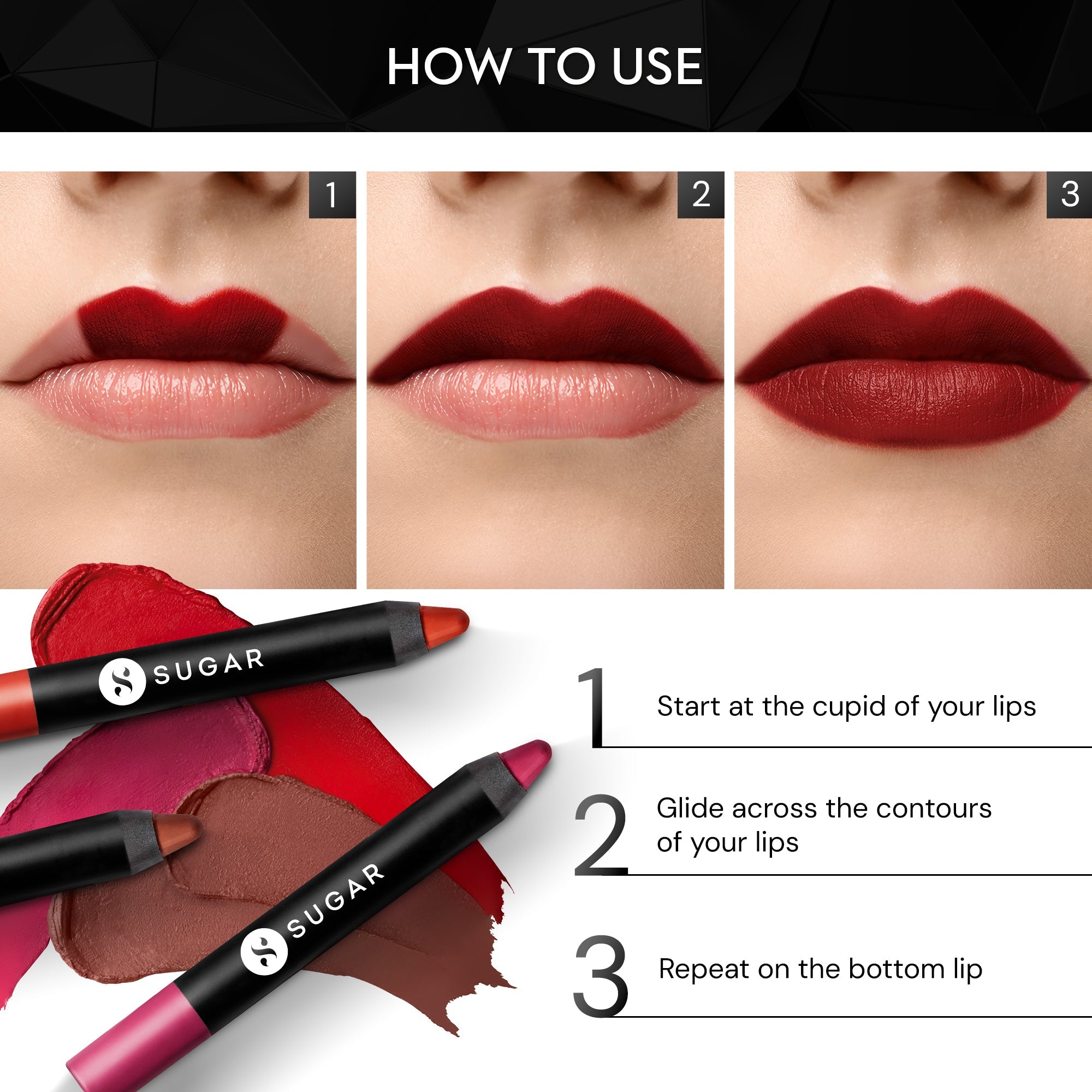 HOW TO USE

1

2

3

SUGAR

SUGAR

1 Start at the cupid of your lips

2 Glide across the contours of your lips

3 Repeat on the bottom lip