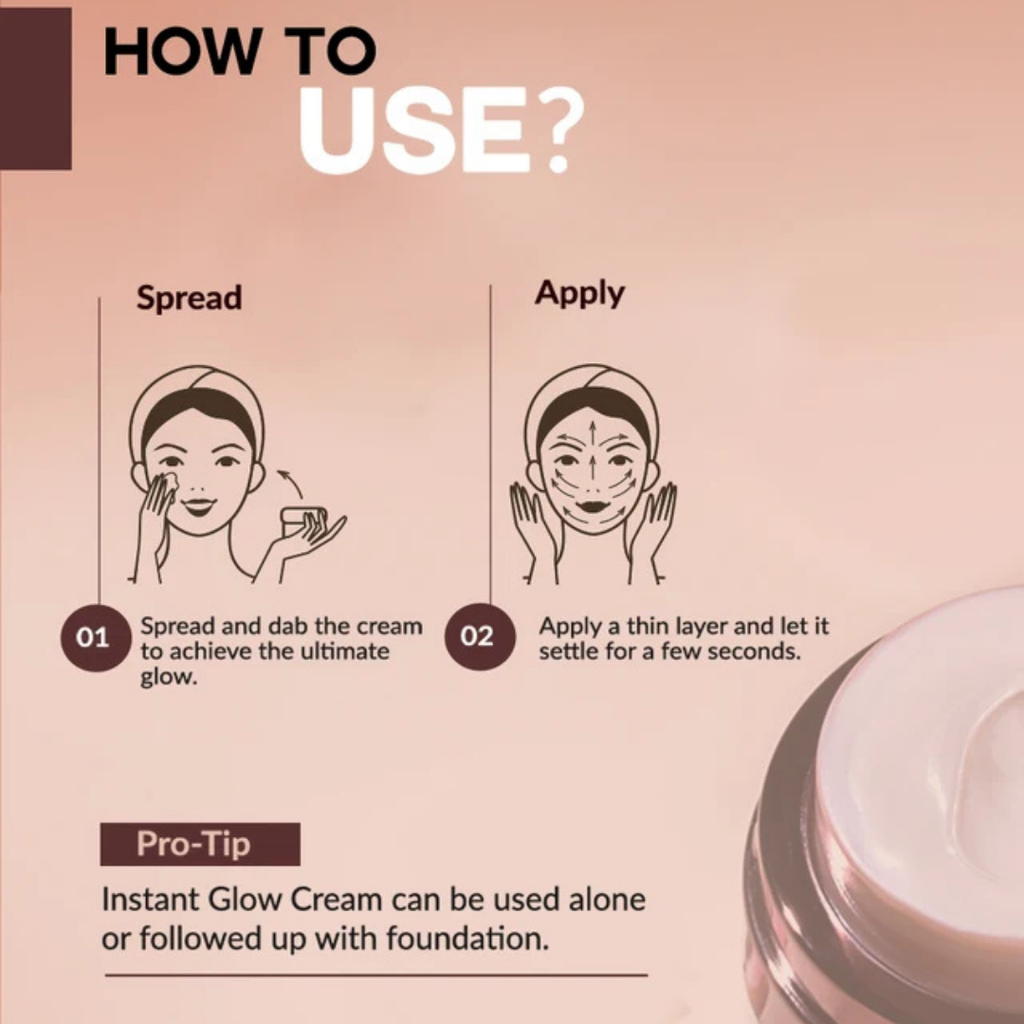 HOW TO
USE?

Spread

01 Spread and dab the cream to achieve the ultimate glow.

Apply

02 Apply a thin layer and let it settle for a few seconds.

Pro-Tip

Instant Glow Cream can be used alone or followed up with foundation.