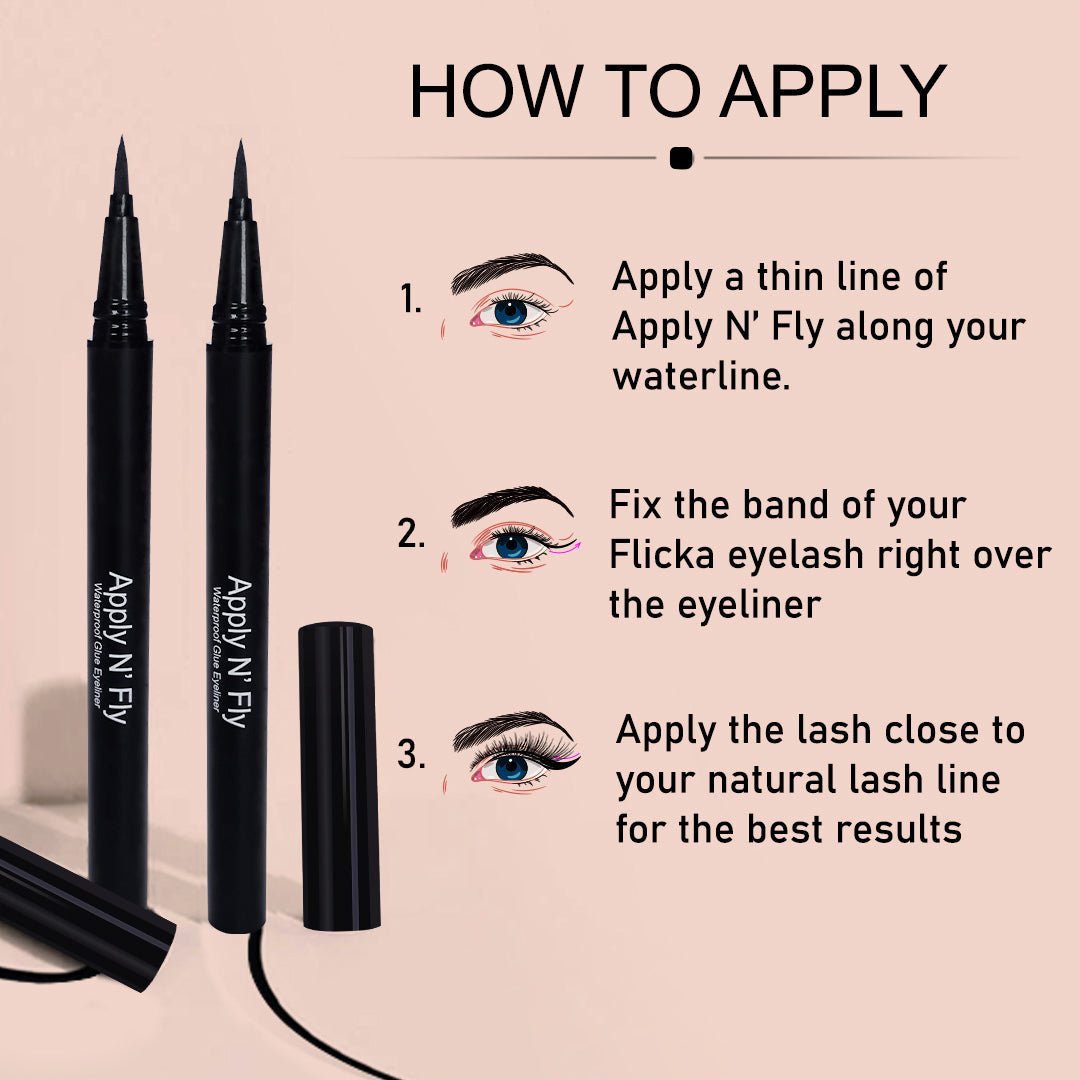 HOW TO APPLY

1. Apply a thin line of Apply N' Fly along your waterline.

2. Fix the band of your Flicka eyelash right over the eyeliner

3. Apply the lash close to your natural lash line for the best results

Apply N' Fly
Waterproof Glue Eyeliner

Apply N' Fly
Waterproof Glue Eyeliner