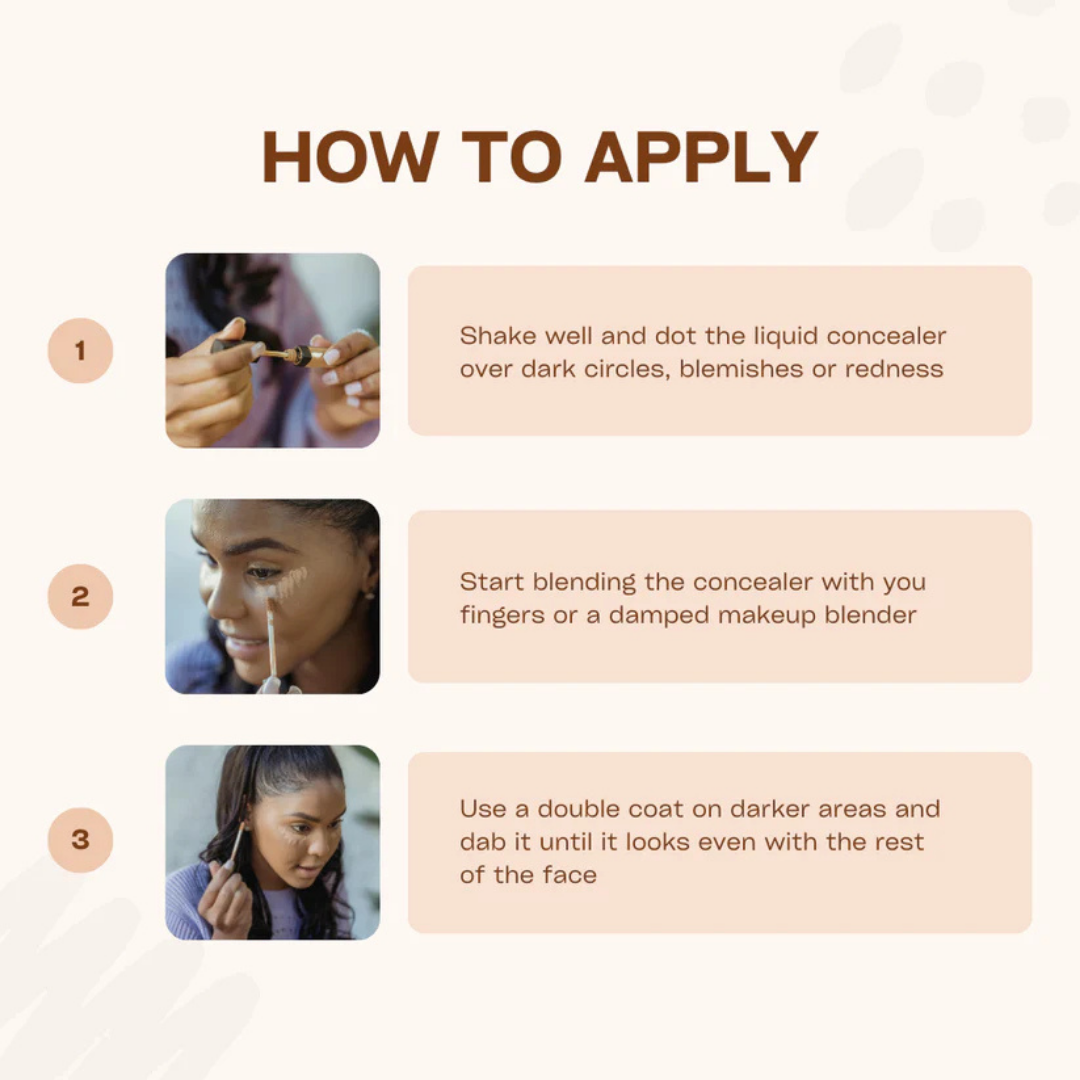 HOW TO APPLY

1

Shake well and dot the liquid concealer over dark circles, blemishes or redness

2

Start blending the concealer with you fingers or a damped makeup blender

3

Use a double coat on darker areas and dab it until it looks even with the rest of the face