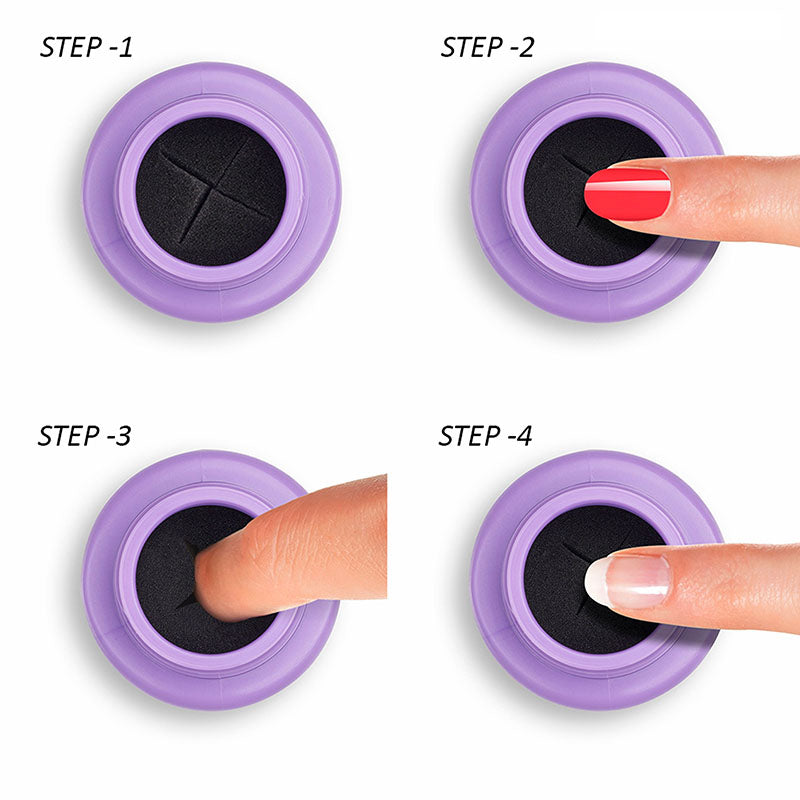 STEP -1

STEP -2

STEP -3

STEP -4