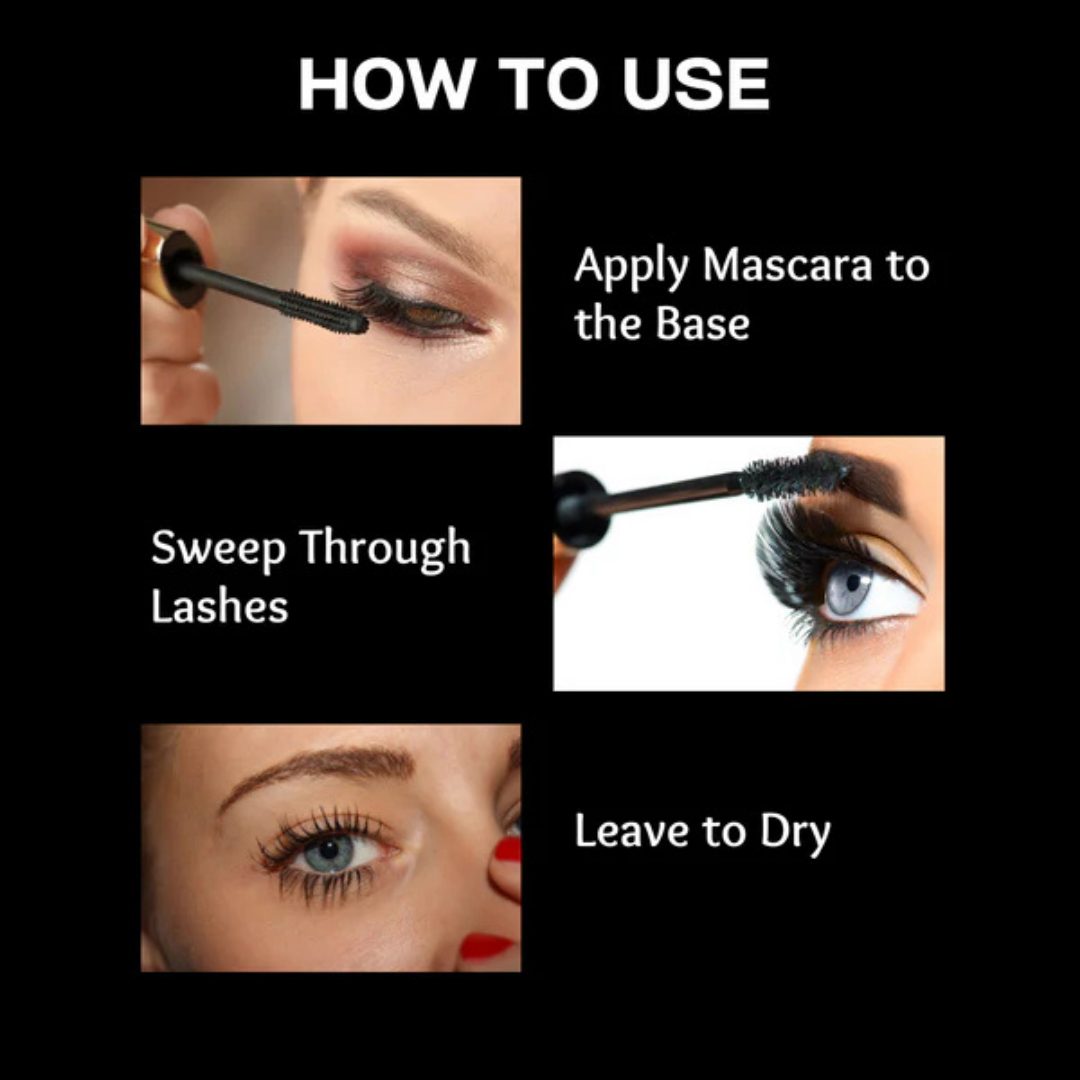 HOW TO USE

Apply Mascara to the Base

Sweep Through Lashes

Leave to Dry