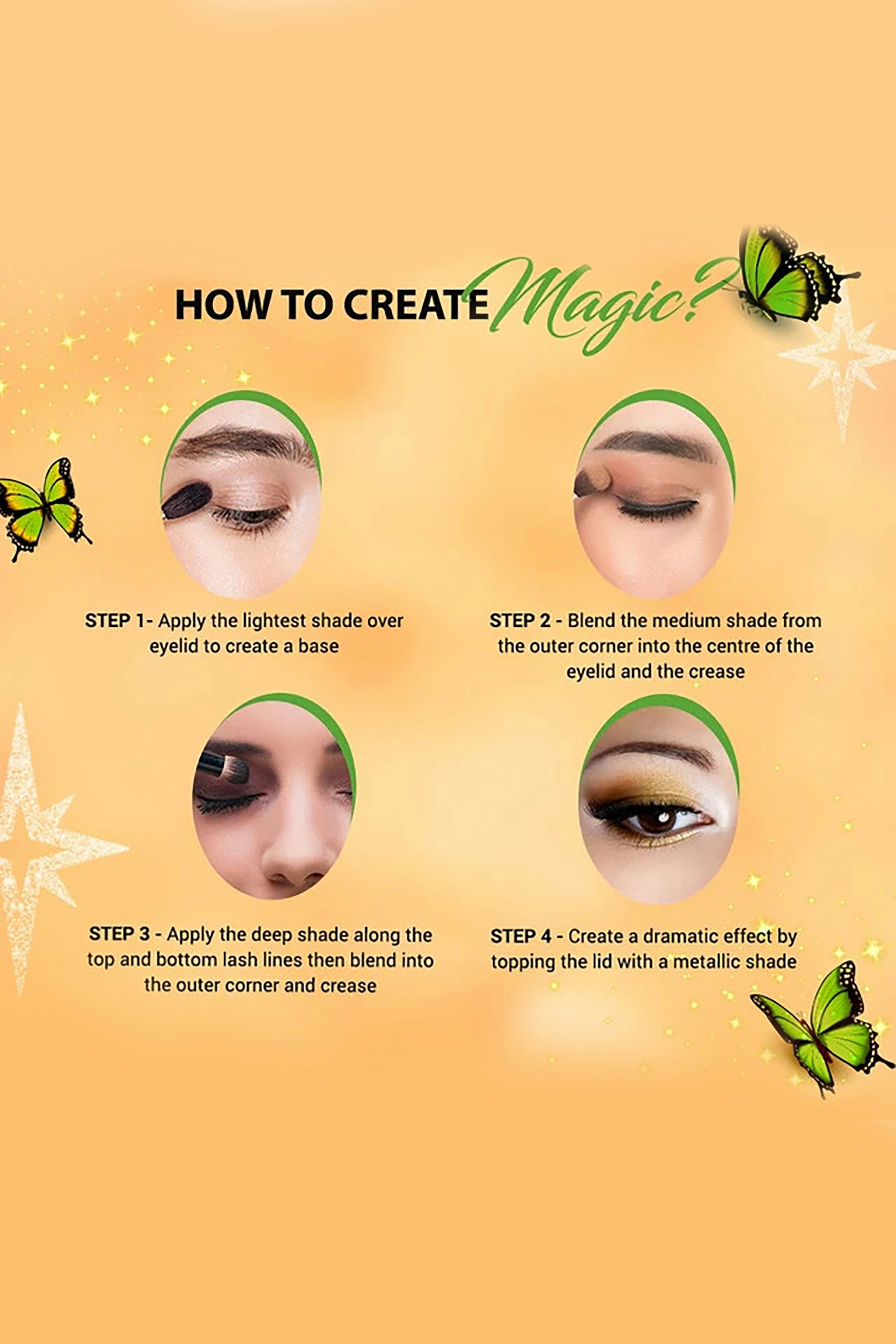 HOW TO CREATE Magic?

STEP 1- Apply the lightest shade over eyelid to create a base

STEP 2 - Blend the medium shade from the outer corner into the centre of the eyelid and the crease

STEP 3 - Apply the deep shade along the top and bottom lash lines then blend into the outer corner and crease

STEP 4 - Create a dramatic effect by topping the lid with a metallic shade