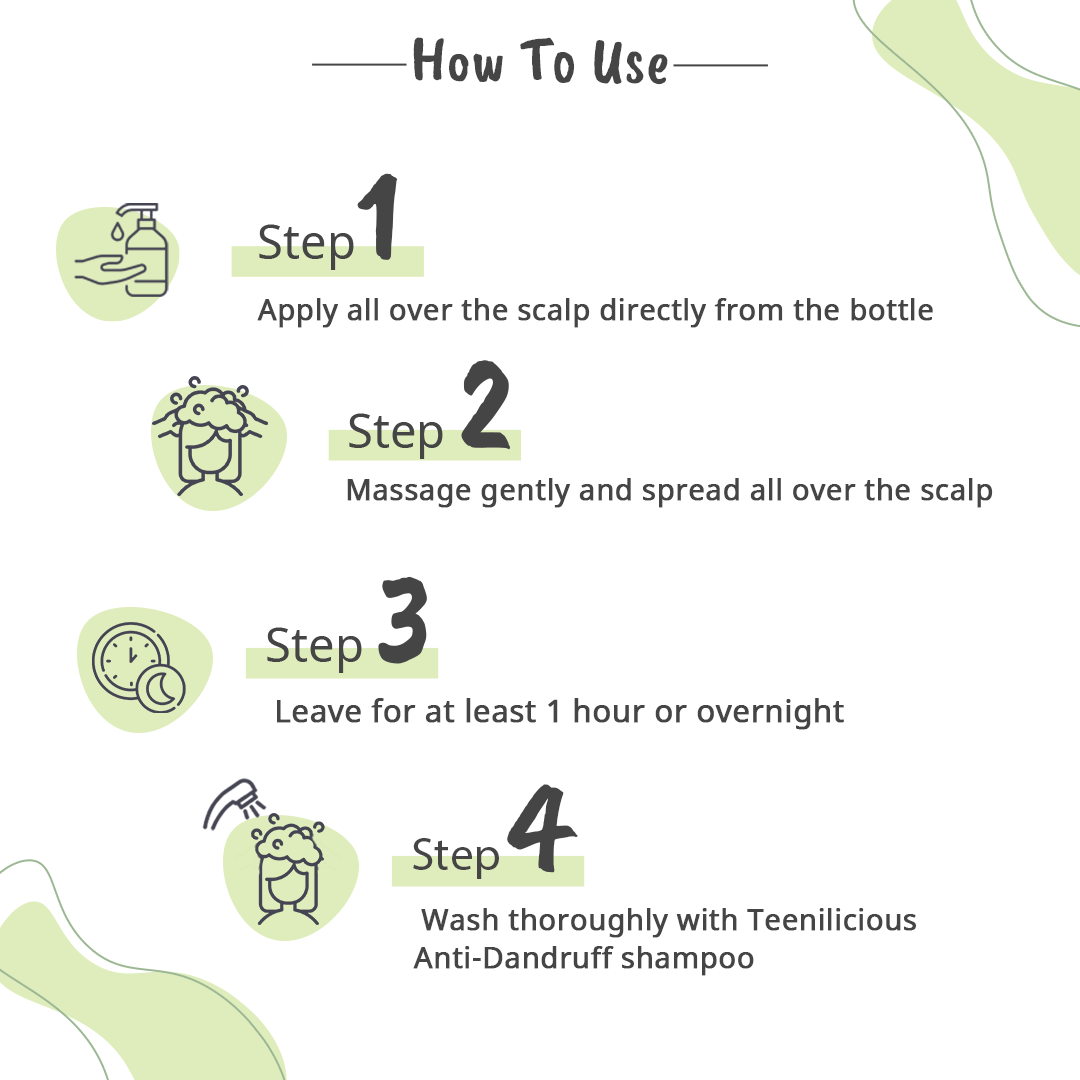 How To Use

Step 1
Apply all over the scalp directly from the bottle

Step 2
Massage gently and spread all over the scalp

Step 3
Leave for at least 1 hour or overnight

Step 4
Wash thoroughly with Teenilicious Anti-Dandruff shampoo