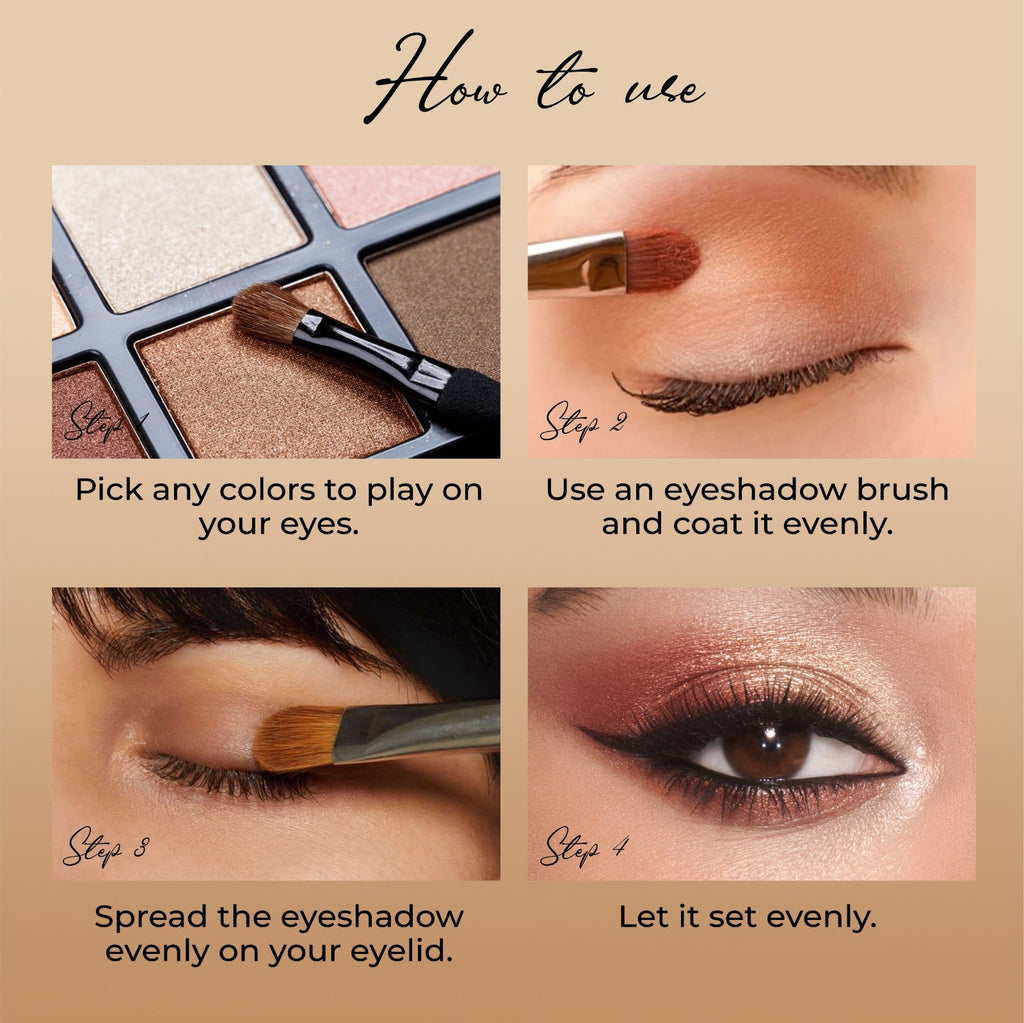 How to use

Step 1

Pick any colors to play on your eyes.

Step 2

Use an eyeshadow brush and coat it evenly.

Step 3

Spread the eyeshadow evenly on your eyelid.

Step 4

Let it set evenly.