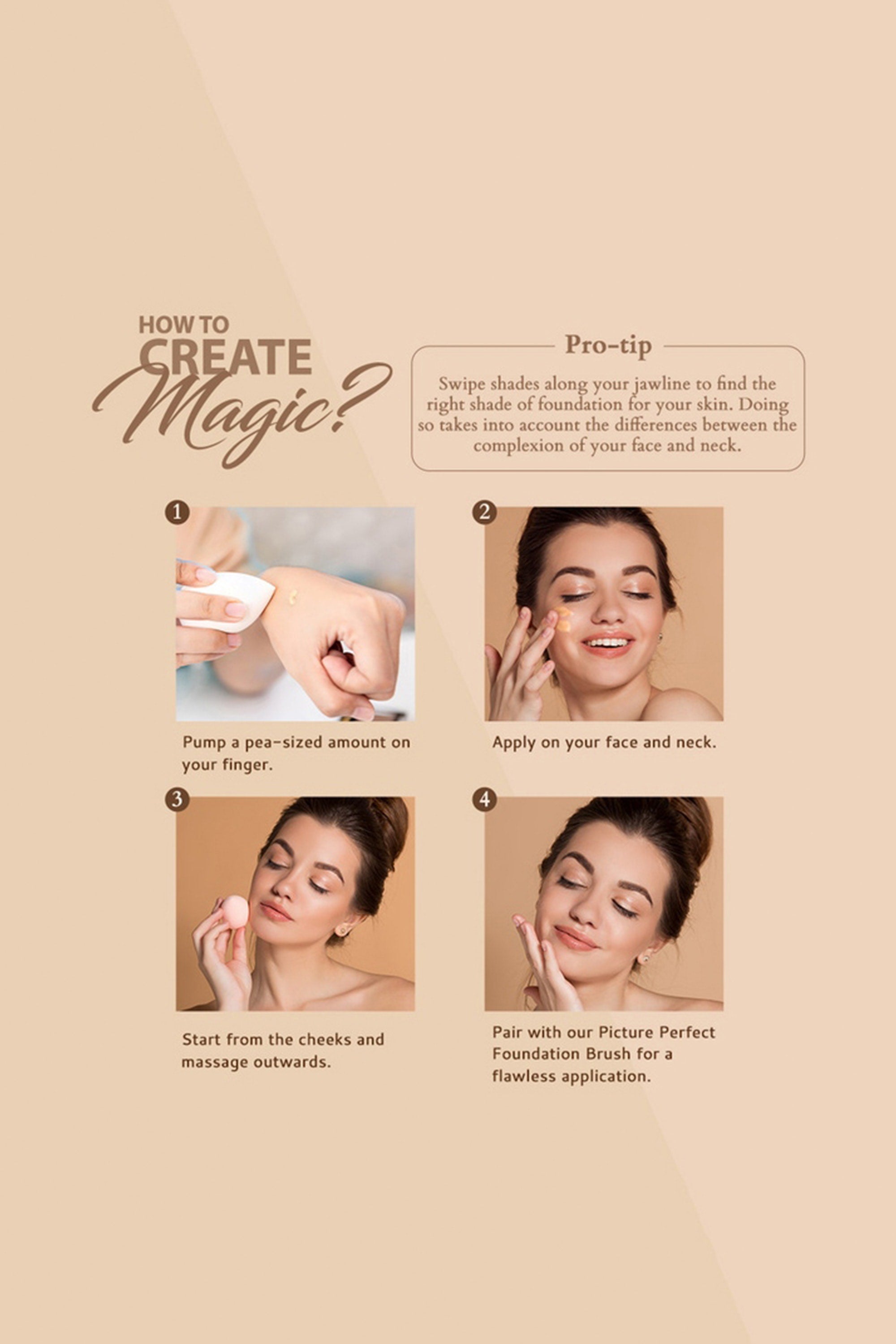 HOW TO CREATE Magic?

Pro-tip

Swipe shades along your jawline to find the right shade of foundation for your skin. Doing so takes into account the differences between the complexion of your face and neck.

1

Pump a pea-sized amount on your finger.

2

Apply on your face and neck.

3

Start from the cheeks and massage outwards.

4

Pair with our Picture Perfect Foundation Brush for a flawless application.