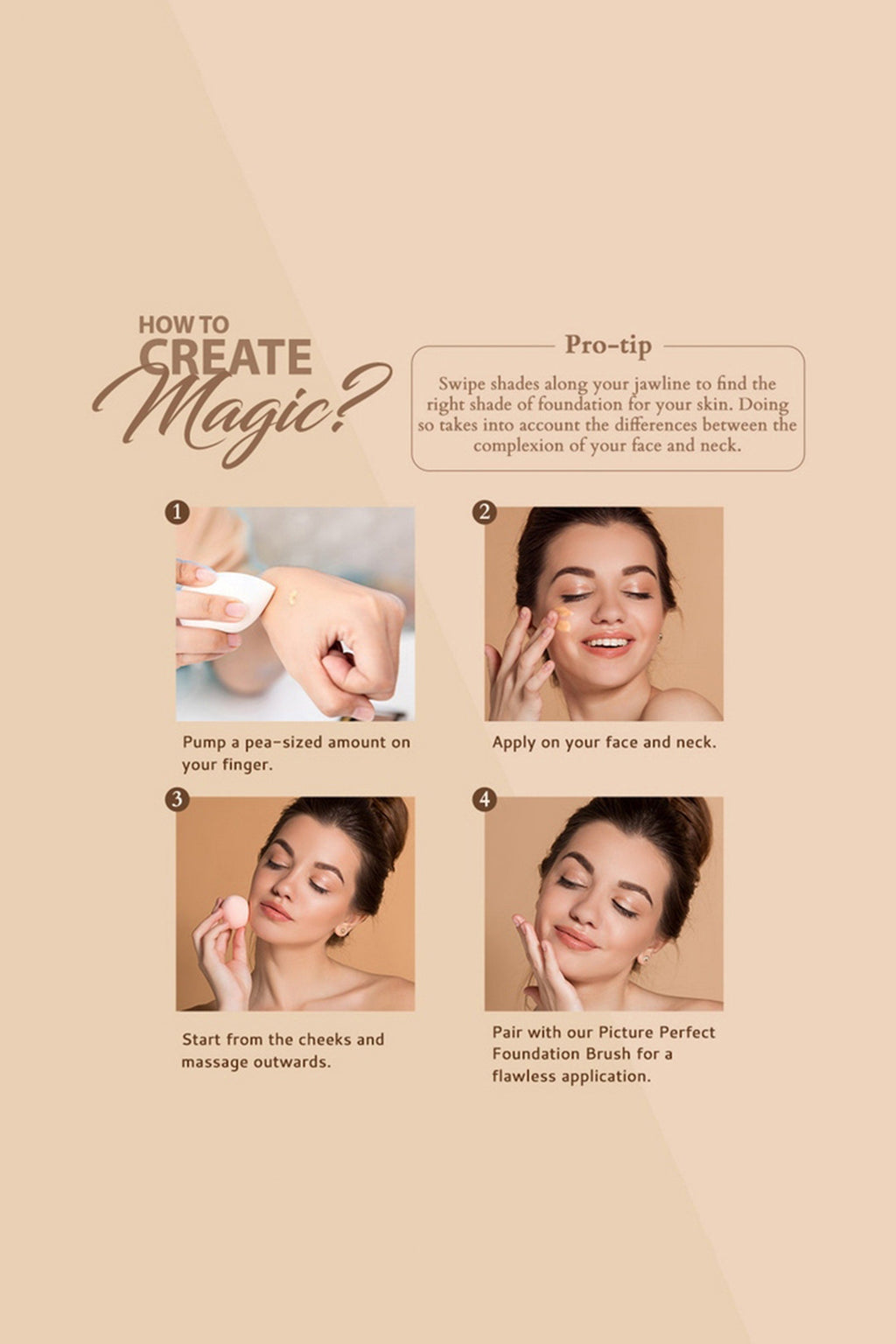 HOW TO CREATE Magic?

Pro-tip

Swipe shades along your jawline to find the right shade of foundation for your skin. Doing so takes into account the differences between the complexion of your face and neck.

1

Pump a pea-sized amount on your finger.

2

Apply on your face and neck.

3

Start from the cheeks and massage outwards.

4

Pair with our Picture Perfect Foundation Brush for a flawless application.