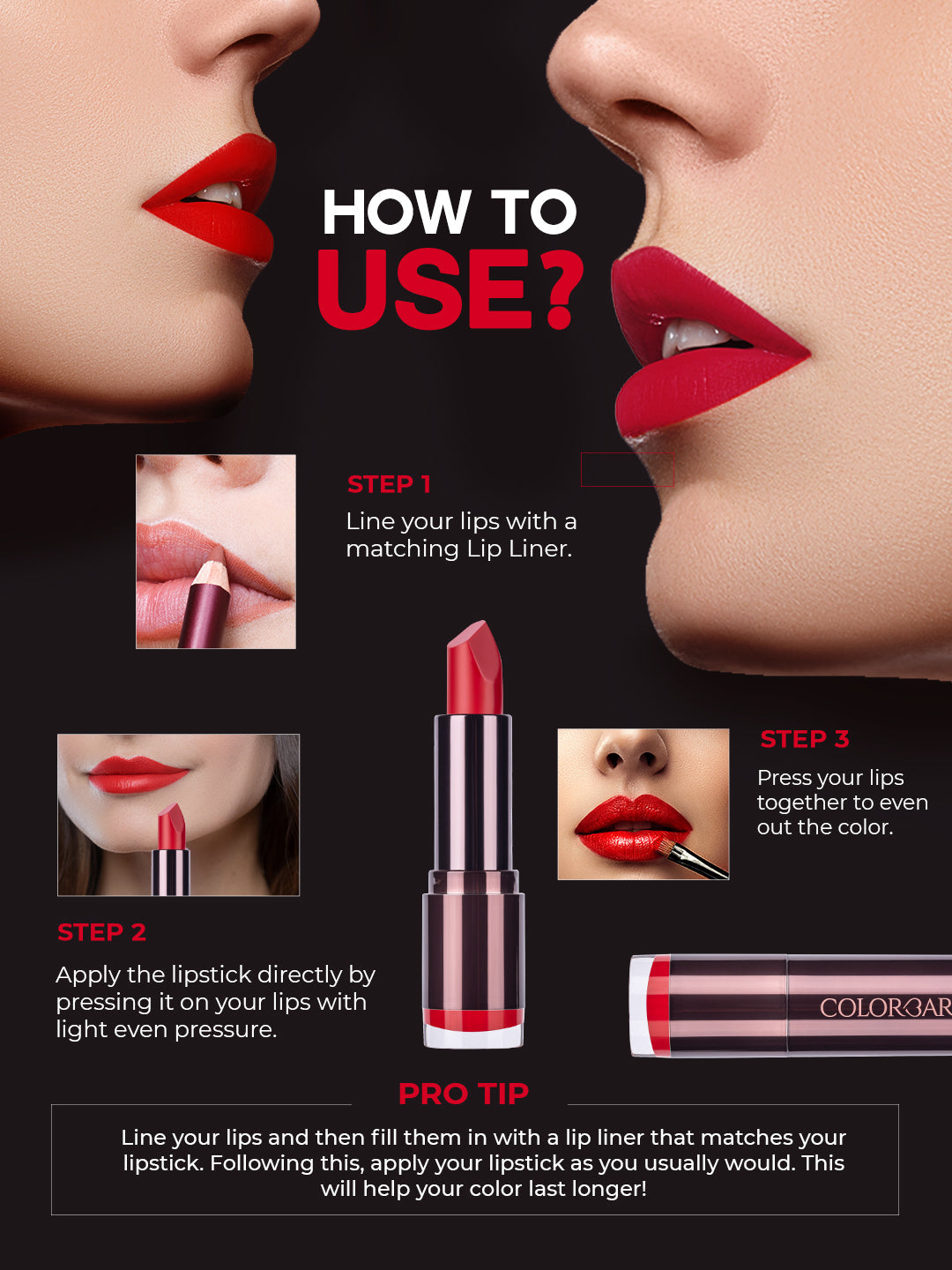 HOW TO USE?

STEP 1
Line your lips with a matching Lip Liner.

STEP 3
Press your lips together to even out the color.

STEP 2
Apply the lipstick directly by pressing it on your lips with light even pressure.

COLORBAR

PRO TIP
Line your lips and then fill them in with a lip liner that matches your lipstick. Following this, apply your lipstick as you usually would. This will help your color last longer!