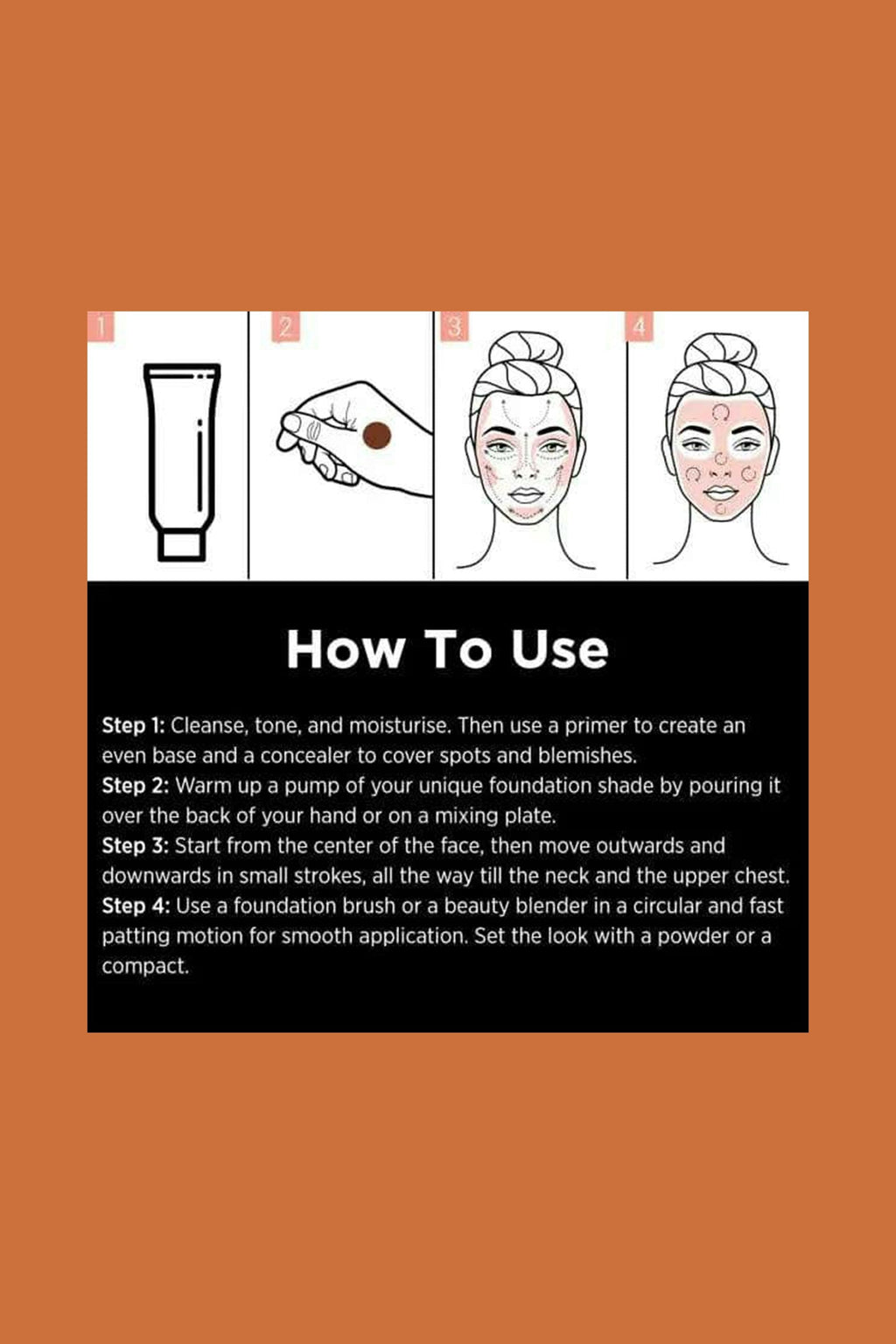 1

2

3

4

How To Use

Step 1: Cleanse, tone, and moisturise. Then use a primer to create an even base and a concealer to cover spots and blemishes.
Step 2: Warm up a pump of your unique foundation shade by pouring it over the back of your hand or on a mixing plate.
Step 3: Start from the center of the face, then move outwards and downwards in small strokes, all the way till the neck and the upper chest.
Step 4: Use a foundation brush or a beauty blender in a circular and fast patting motion for smooth application. Set the look with a powder or a compact.