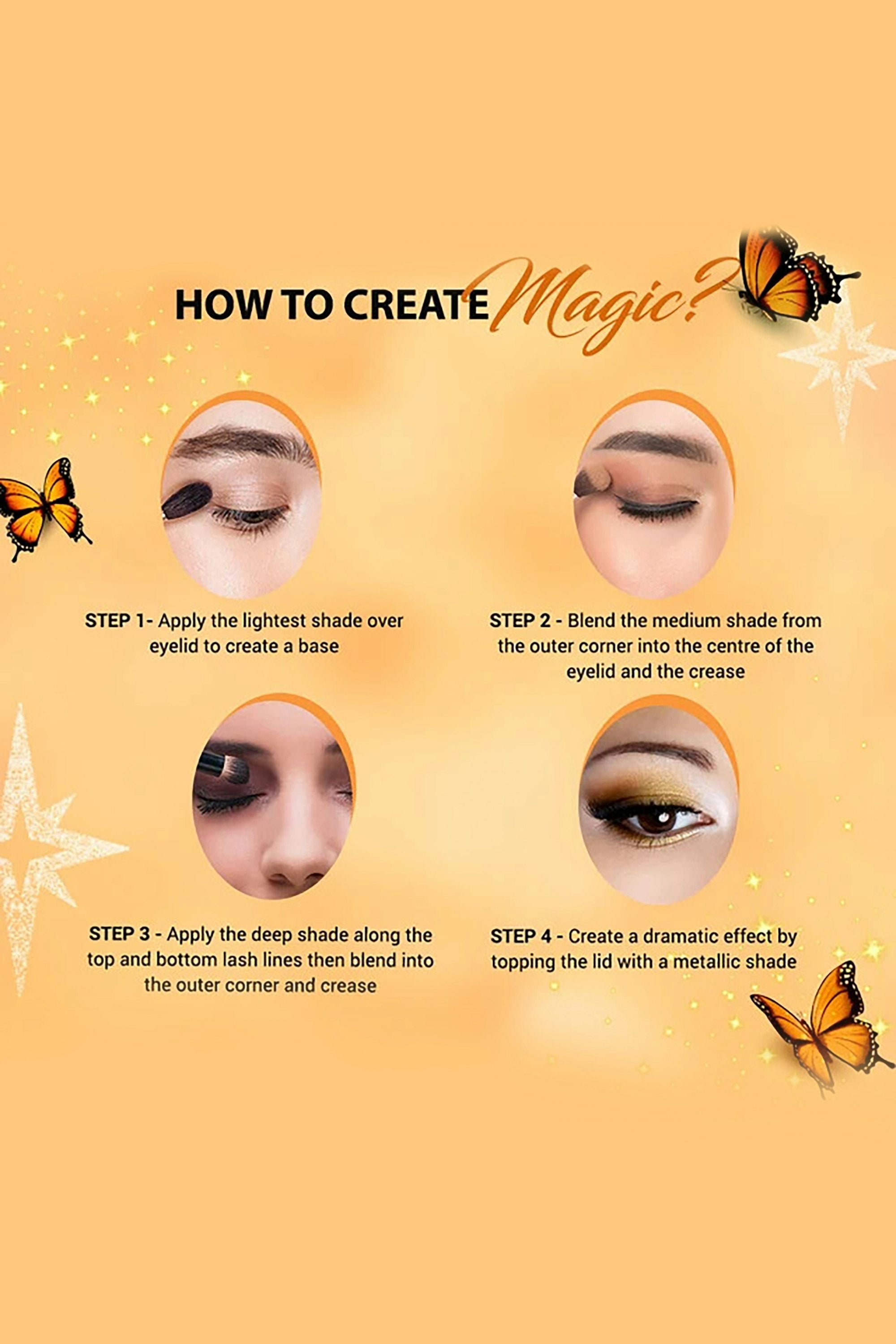 HOW TO CREATE Magic?

STEP 1- Apply the lightest shade over eyelid to create a base

STEP 2 - Blend the medium shade from the outer corner into the centre of the eyelid and the crease

STEP 3 - Apply the deep shade along the top and bottom lash lines then blend into the outer corner and crease

STEP 4 - Create a dramatic effect by topping the lid with a metallic shade