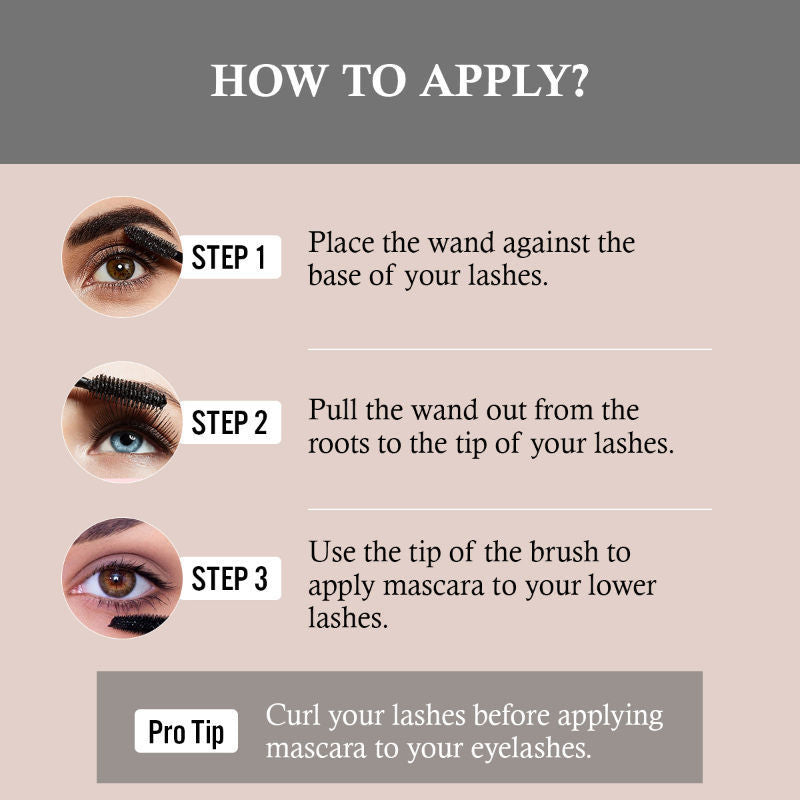 HOW TO APPLY?

STEP 1

Place the wand against the base of your lashes.

STEP 2

Pull the wand out from the roots to the tip of your lashes.

STEP 3

Use the tip of the brush to apply mascara to your lower lashes.

Pro Tip

Curl your lashes before applying mascara to your eyelashes.