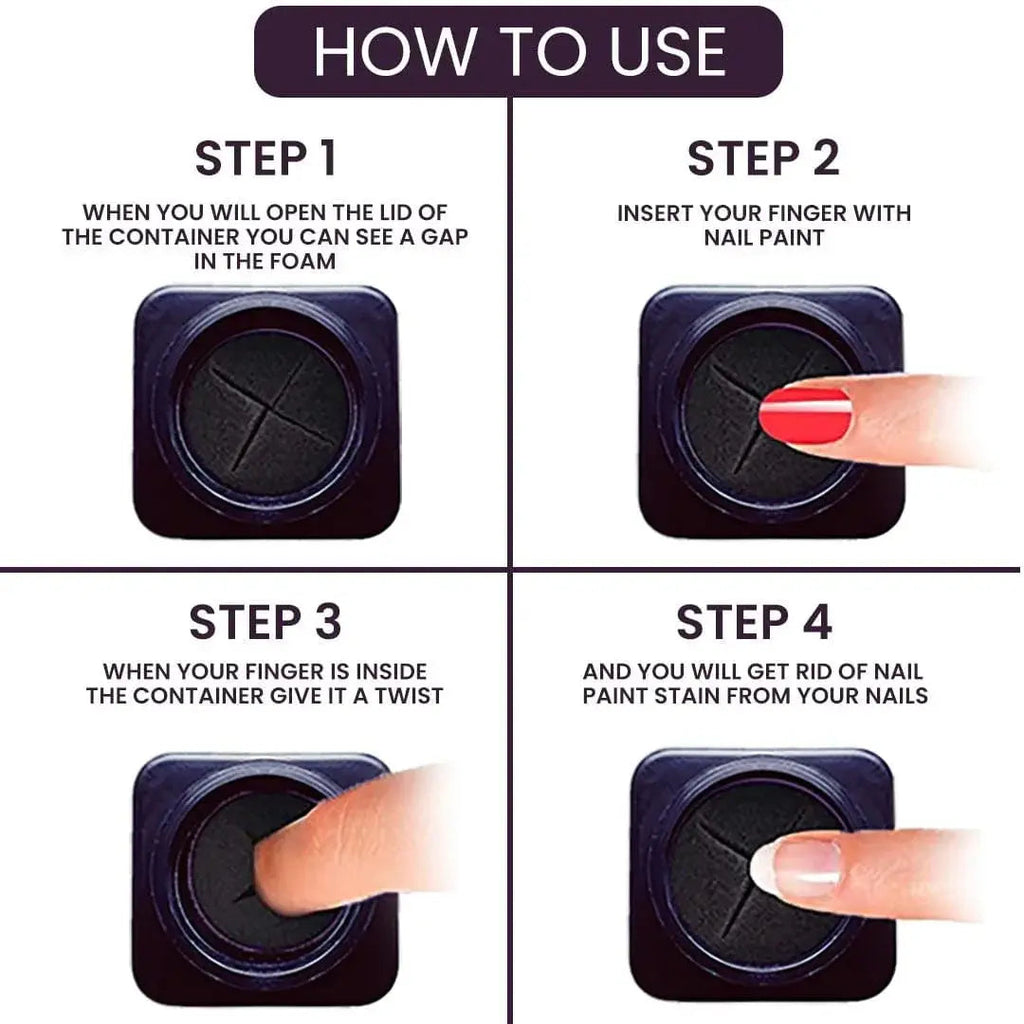 HOW TO USE

STEP 1

WHEN YOU WILL OPEN THE LID OF THE CONTAINER YOU CAN SEE A GAP IN THE FOAM

STEP 2

INSERT YOUR FINGER WITH NAIL PAINT

STEP 3

WHEN YOUR FINGER IS INSIDE THE CONTAINER GIVE IT A TWIST

STEP 4

AND YOU WILL GET RID OF NAIL PAINT STAIN FROM YOUR NAILS