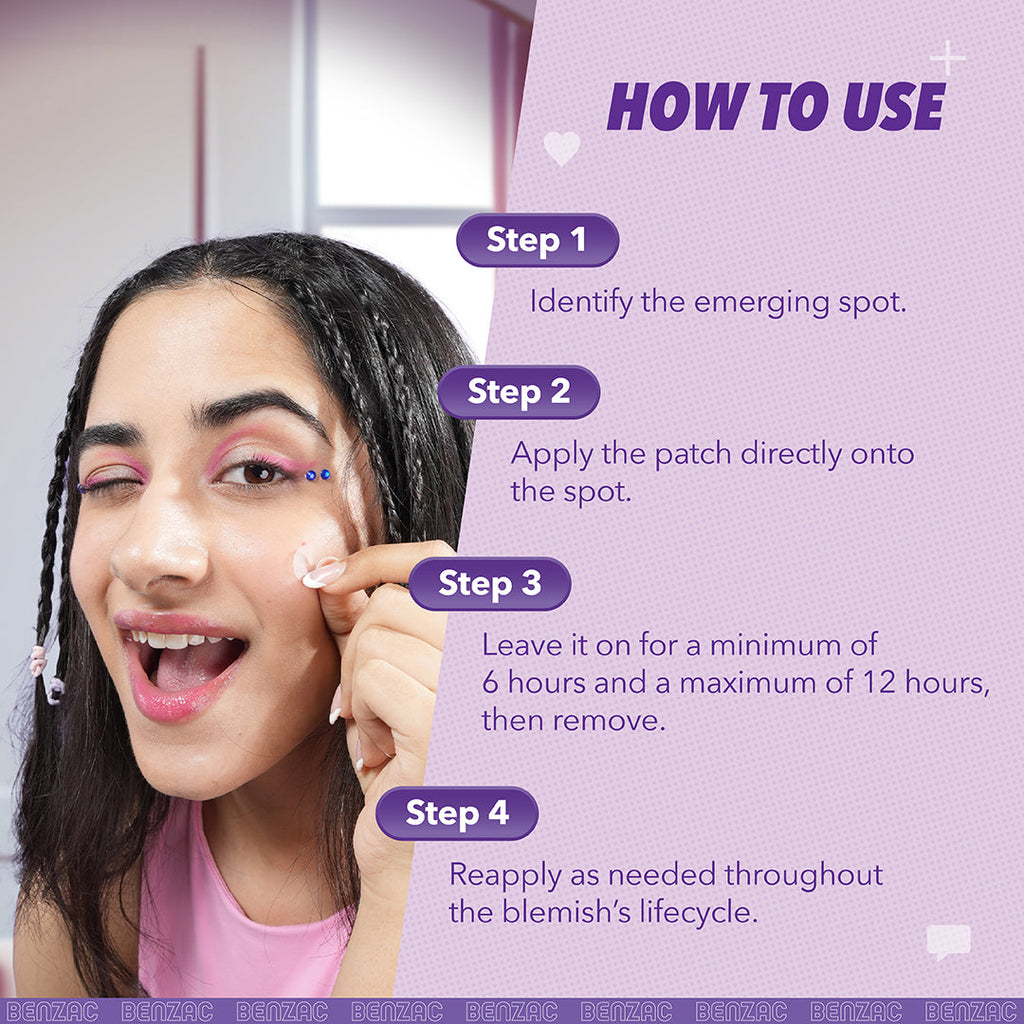 HOW TO USE

Step 1

Identify the emerging spot.

Step 2

Apply the patch directly onto the spot.

Step 3

Leave it on for a minimum of 6 hours and a maximum of 12 hours, then remove.

Step 4

Reapply as needed throughout the blemish's lifecycle.

BENZAC BENZAC BENZAC BENZAC BENZAC BENZAC BENZAC BENZAC BENZAC