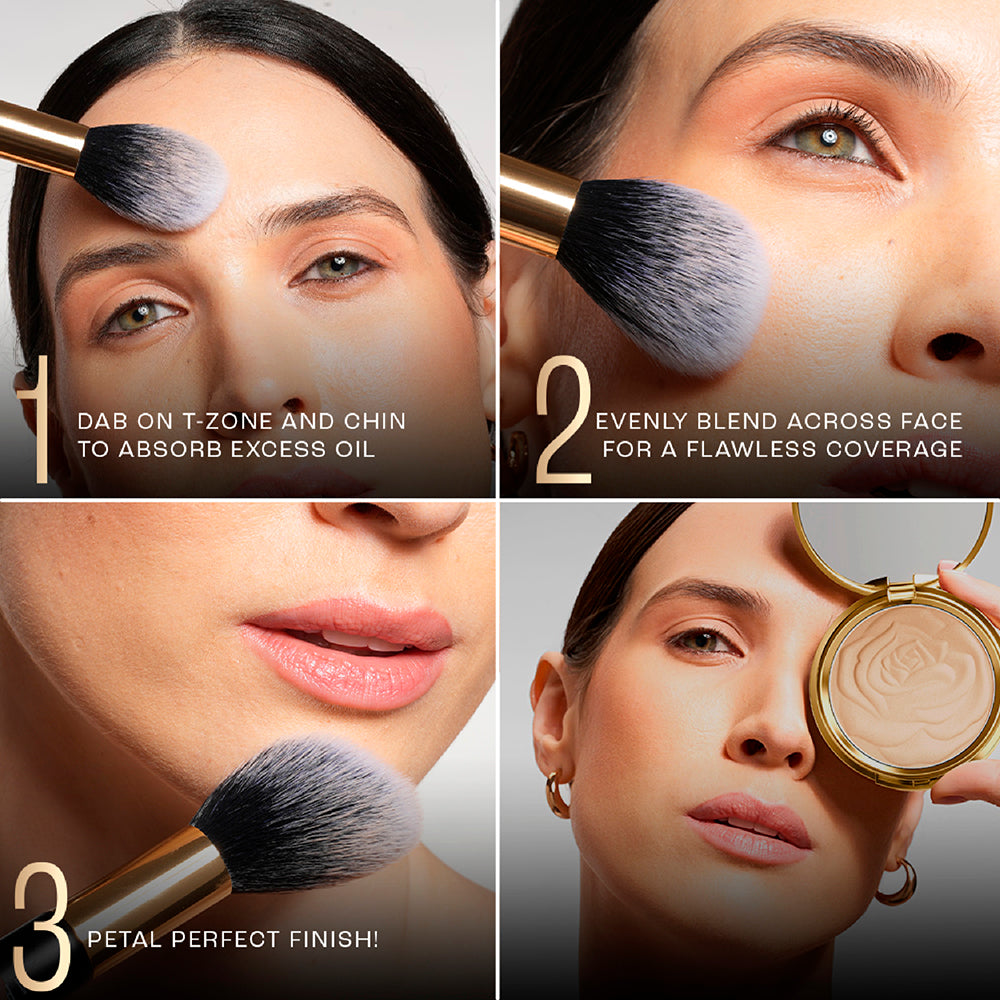 1
DAB ON T-ZONE AND CHIN TO ABSORB EXCESS OIL

2
EVENLY BLEND ACROSS FACE FOR A FLAWLESS COVERAGE

3
PETAL PERFECT FINISH!