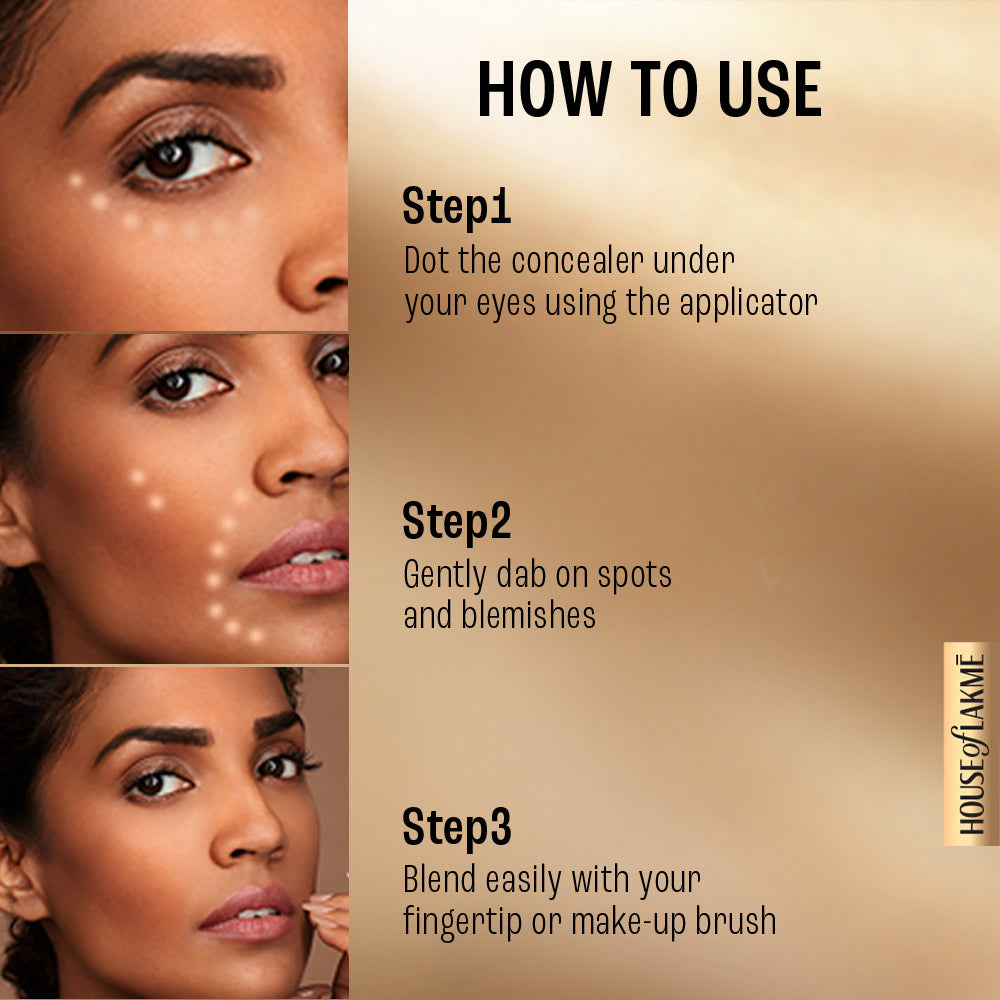 HOW TO USE

Step1
Dot the concealer under your eyes using the applicator

Step2
Gently dab on spots and blemishes

Step3
Blend easily with your fingertip or make-up brush

HOUSE of LAKMĒ