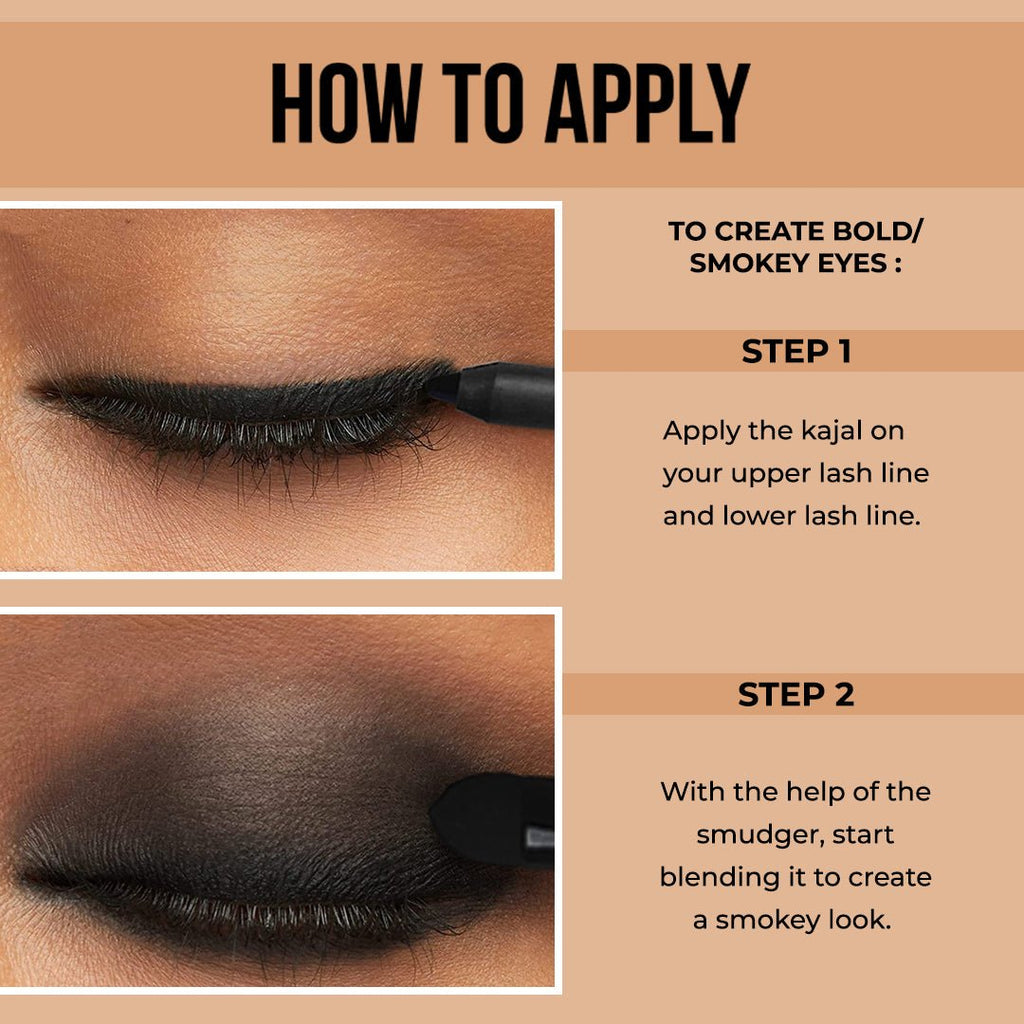 HOW TO APPLY

TO CREATE BOLD/ SMOKEY EYES :

STEP 1

Apply the kajal on your upper lash line and lower lash line.

STEP 2

With the help of the smudger, start blending it to create a smokey look.