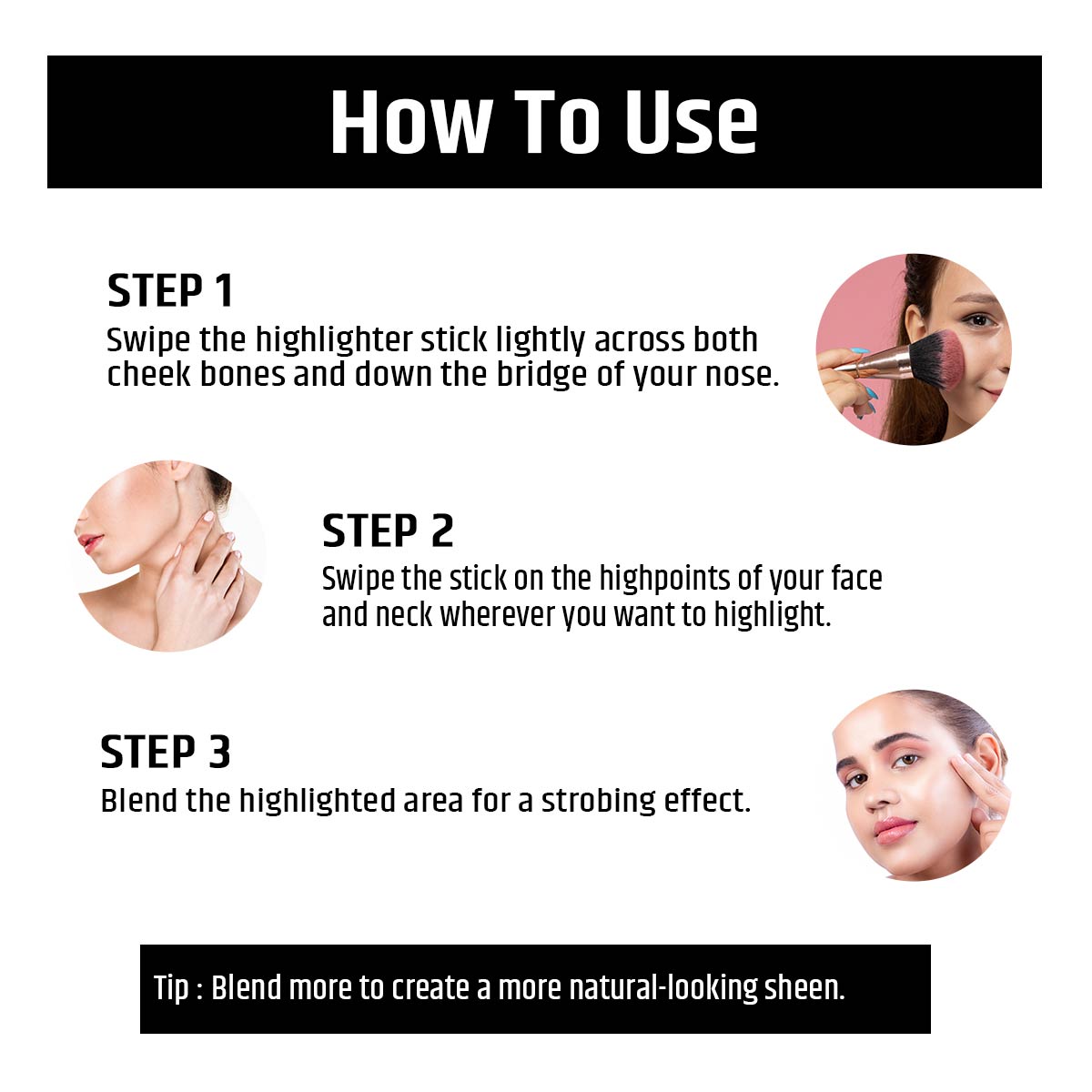 How To Use

STEP 1
Swipe the highlighter stick lightly across both cheek bones and down the bridge of your nose.

STEP 2
Swipe the stick on the highpoints of your face and neck wherever you want to highlight.

STEP 3
Blend the highlighted area for a strobing effect.

Tip : Blend more to create a more natural-looking sheen.